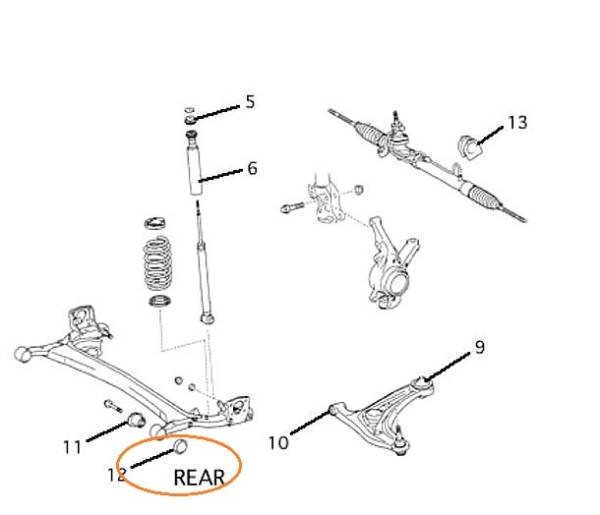 5
13
6
9
11
10
12
REAR