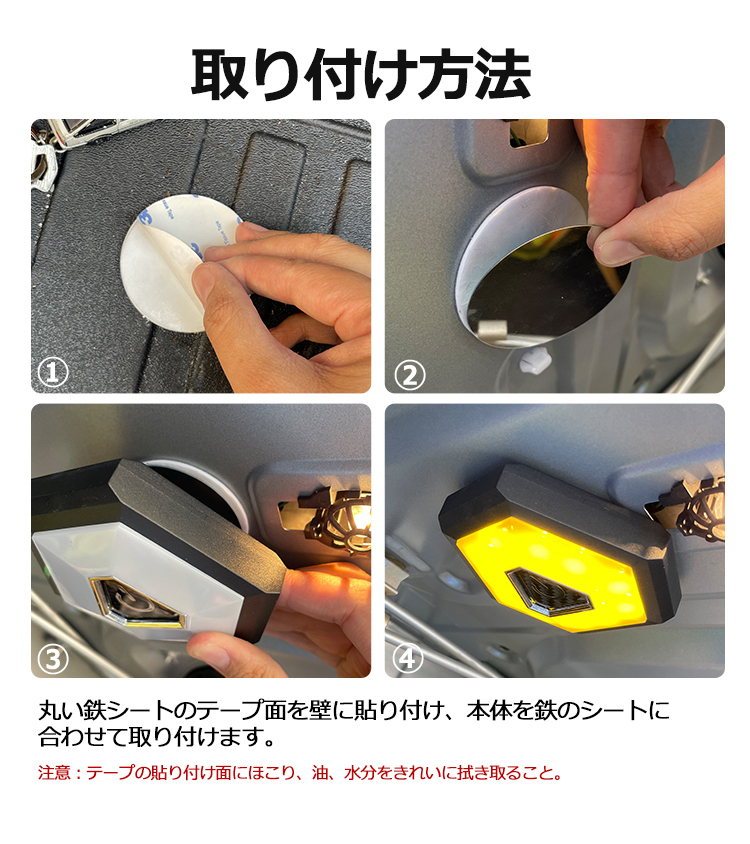 取り付け方法

①

②

③

④

丸い鉄シートのテープ面を壁に貼り付け、本体を鉄のシートに合わせて取り付けます。

注意：テープの貼り付け面にほこり、油、水分をきれいに拭き取ること。