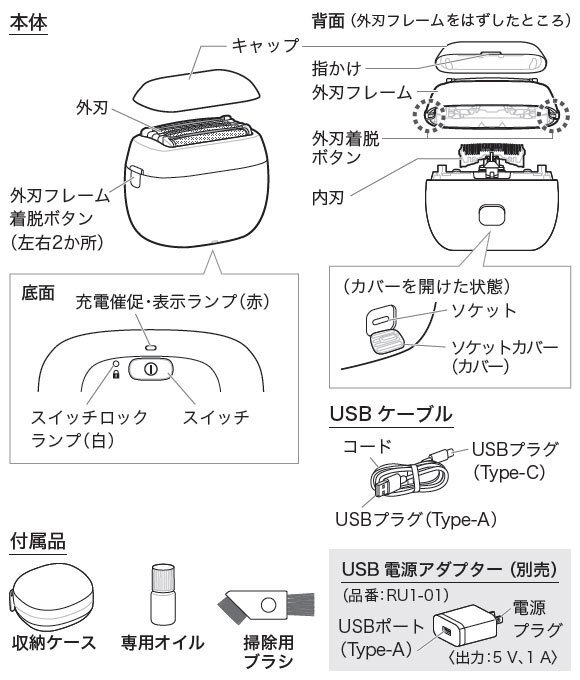 本体

キャップ

外刃

外刃フレーム着脱ボタン（左右2か所）

底面

充電催促・表示ランプ（赤）

スイッチロックランプ（白）

スイッチ

背面（外刃フレームをはずしたところ）

指かけ

外刃フレーム

外刃着脱ボタン

内刃

（カバーを開けた状態）

ソケット

ソケットカバー（カバー）

USB ケーブル

コード

USBプラグ（Type-C）

USBプラグ（Type-A）

付属品

収納ケース

専用オイル

掃除用ブラシ

USB 電源アダプター（別売）

（品番：RU1-01）

USBポート（Type-A）

電源プラグ

〈出力：5 V、1 A〉