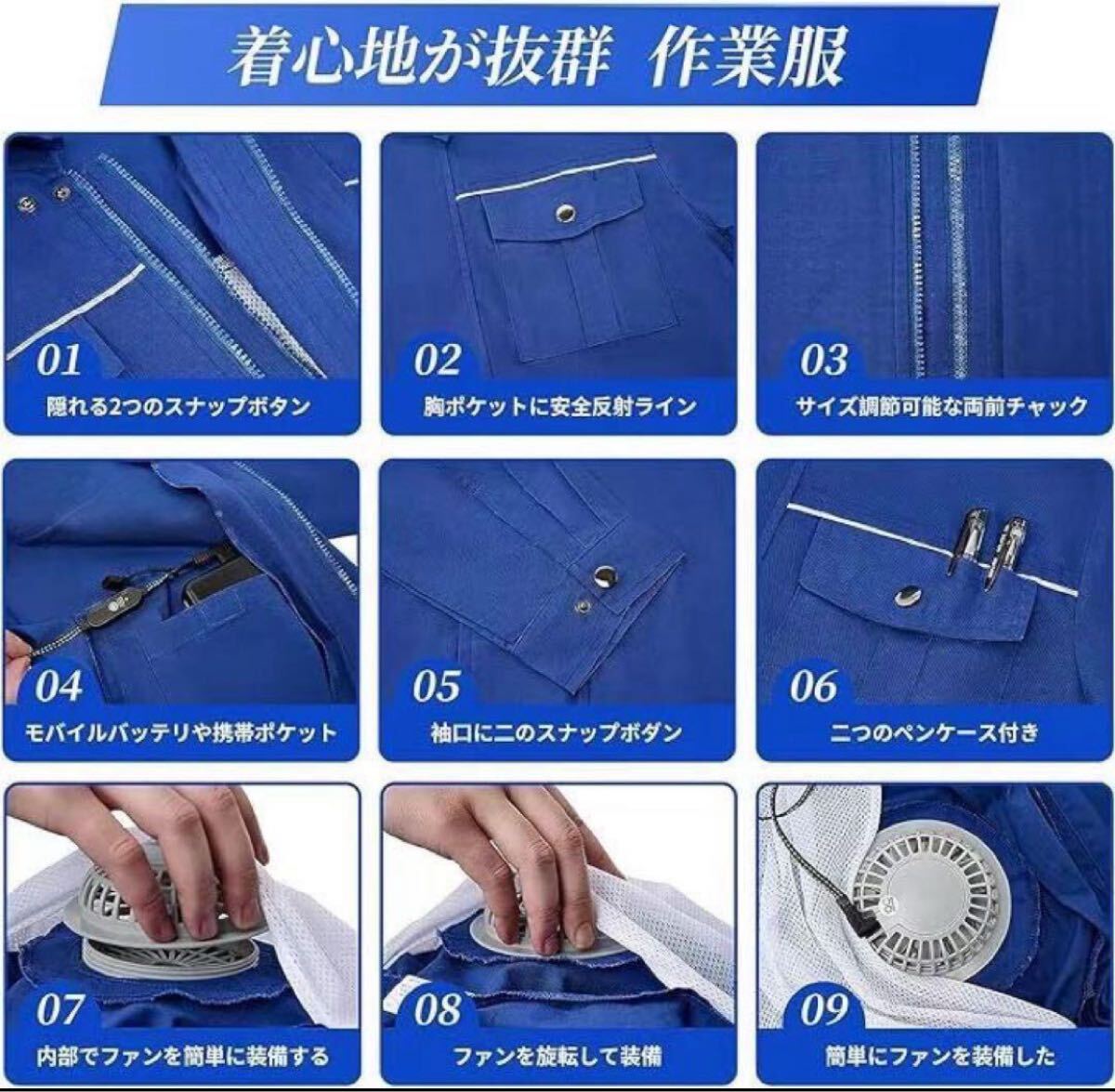 着心地が抜群 作業服

01
隠れる2つのスナップボタン

02
胸ポケットに安全反射ライン

03
サイズ調節可能な両前チャック

04
モバイルバッテリや携帯ポケット

05
袖口に二のスナップボダン

06
二つのペンケース付き

07
内部でファンを簡単に装備する

08
ファンを旋転して装備

09
簡単にファンを装備した