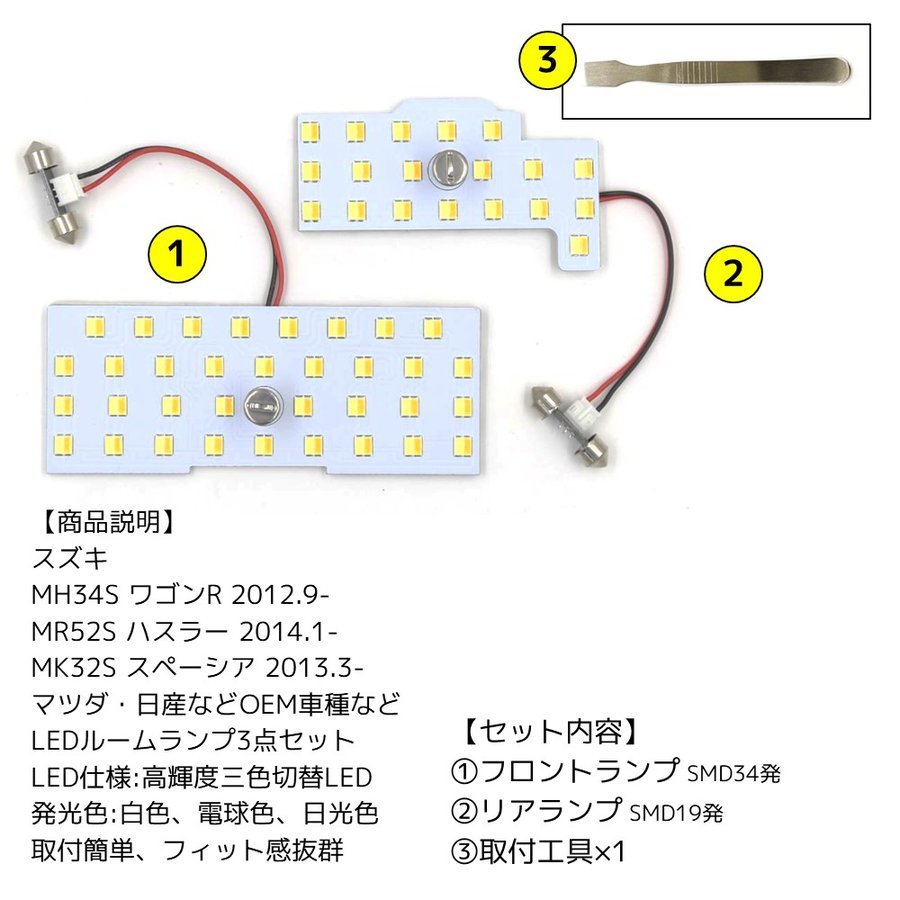 3

1

2

【商品説明】
スズキ
MH34S ワゴンR 2012.9-
MR52S ハスラー 2014.1-
MK32S スペーシア 2013.3-
マツダ・日産などOEM車種など
LEDルームランプ3点セット
LED仕様:高輝度三色切替LED
発光色:白色、電球色、日光色
取付簡単、フィット感抜群

【セット内容】
①フロントランプ SMD34発
②リアランプ SMD19発
③取付工具×1