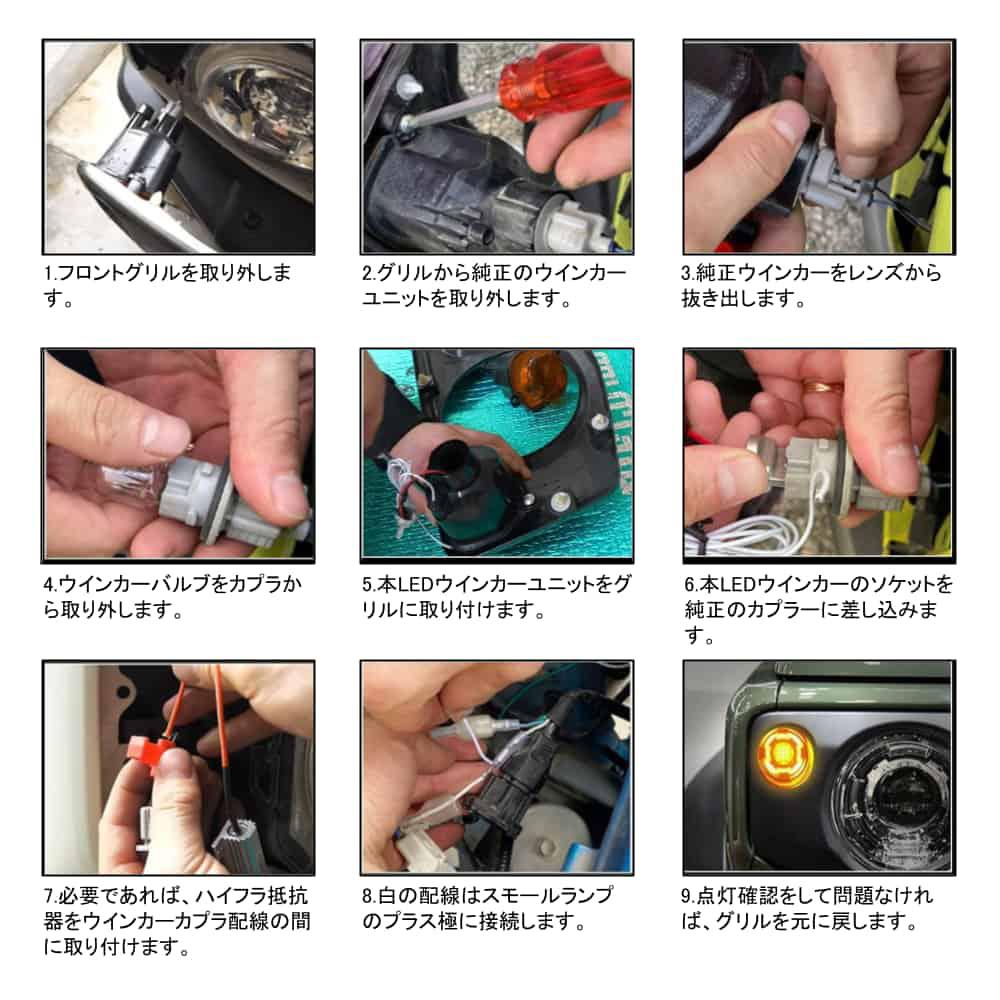 1.フロントグリルを取り外します。

2.グリルから純正のウインカーユニットを取り外します。

3.純正ウインカーをレンズから抜き出します。

4.ウインカーバルブをカプラから取り外します。

5.本LEDウインカーユニットをグリルに取り付けます。

6.本LEDウインカーのソケットを純正のカプラーに差し込みます。

7.必要であれば、ハイフラ抵抗器をウインカーカプラ配線の間に取り付けます。

8.白の配線はスモールランプのプラス極に接続します。

9.点灯確認をして問題なければ、グリルを元に戻します。