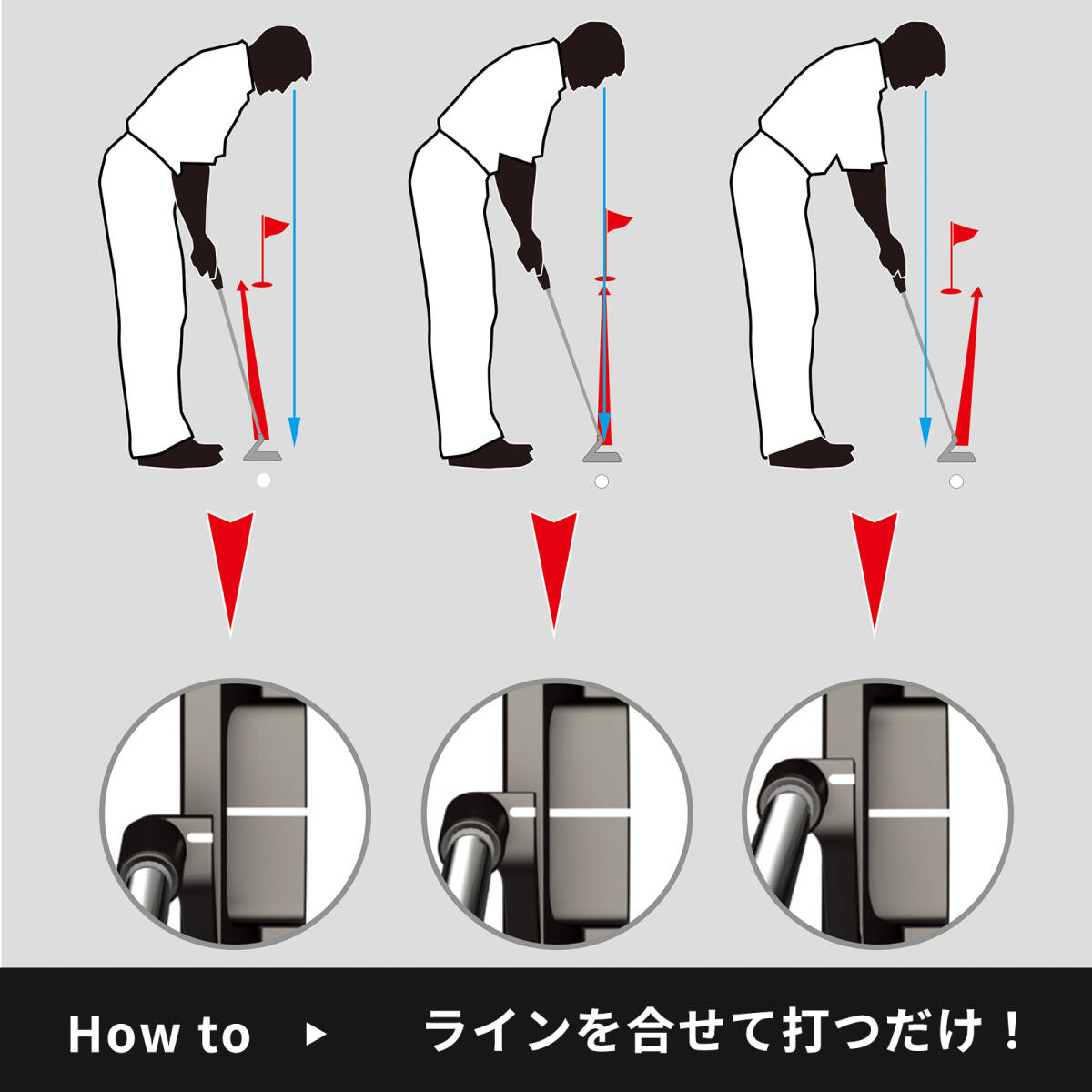 How to ▶ ラインを合せて打つだけ！