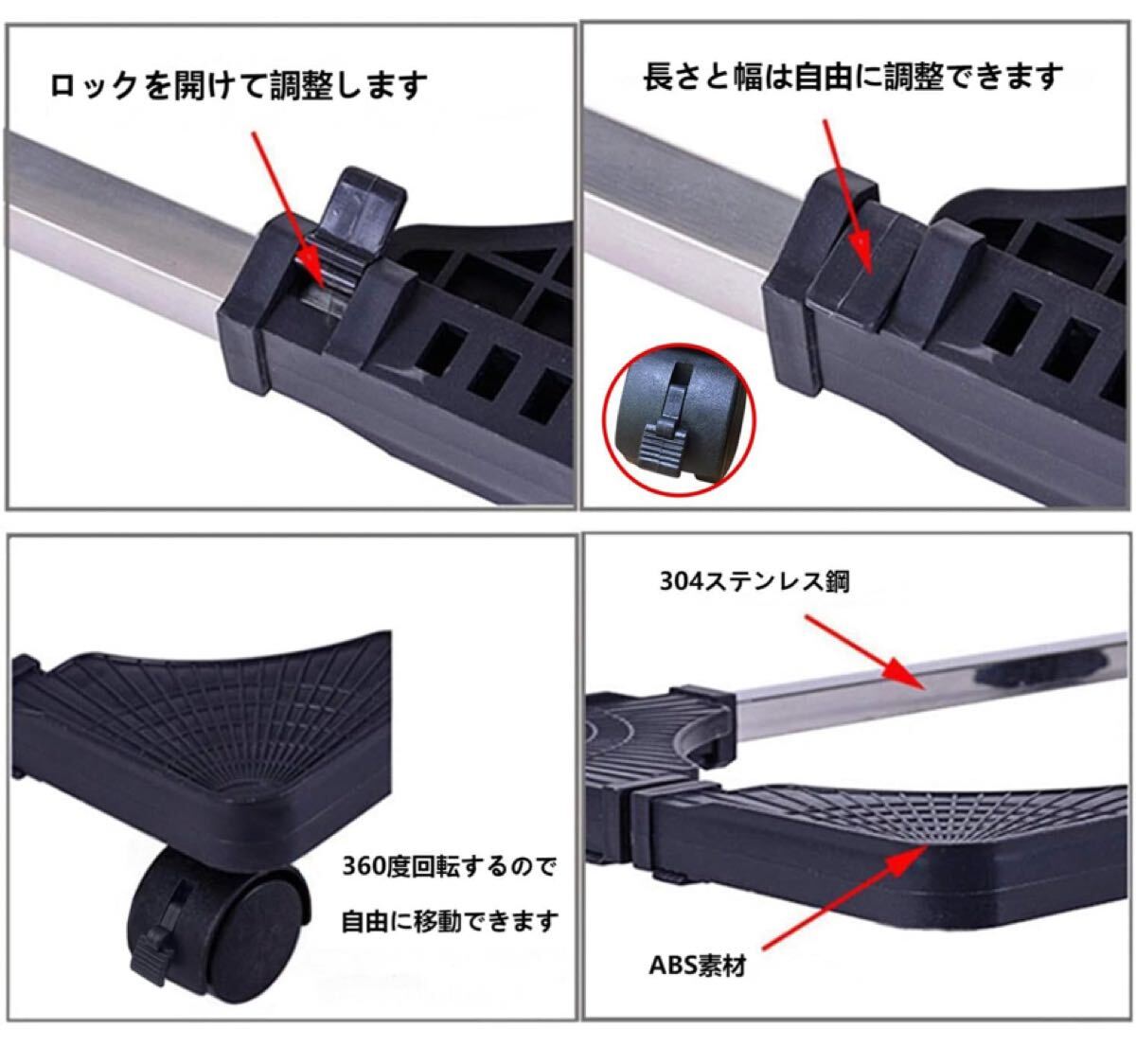 ロックを開けて調整します

長さと幅は自由に調整できます

360度回転するので

自由に移動できます

304ステンレス鋼

ABS素材