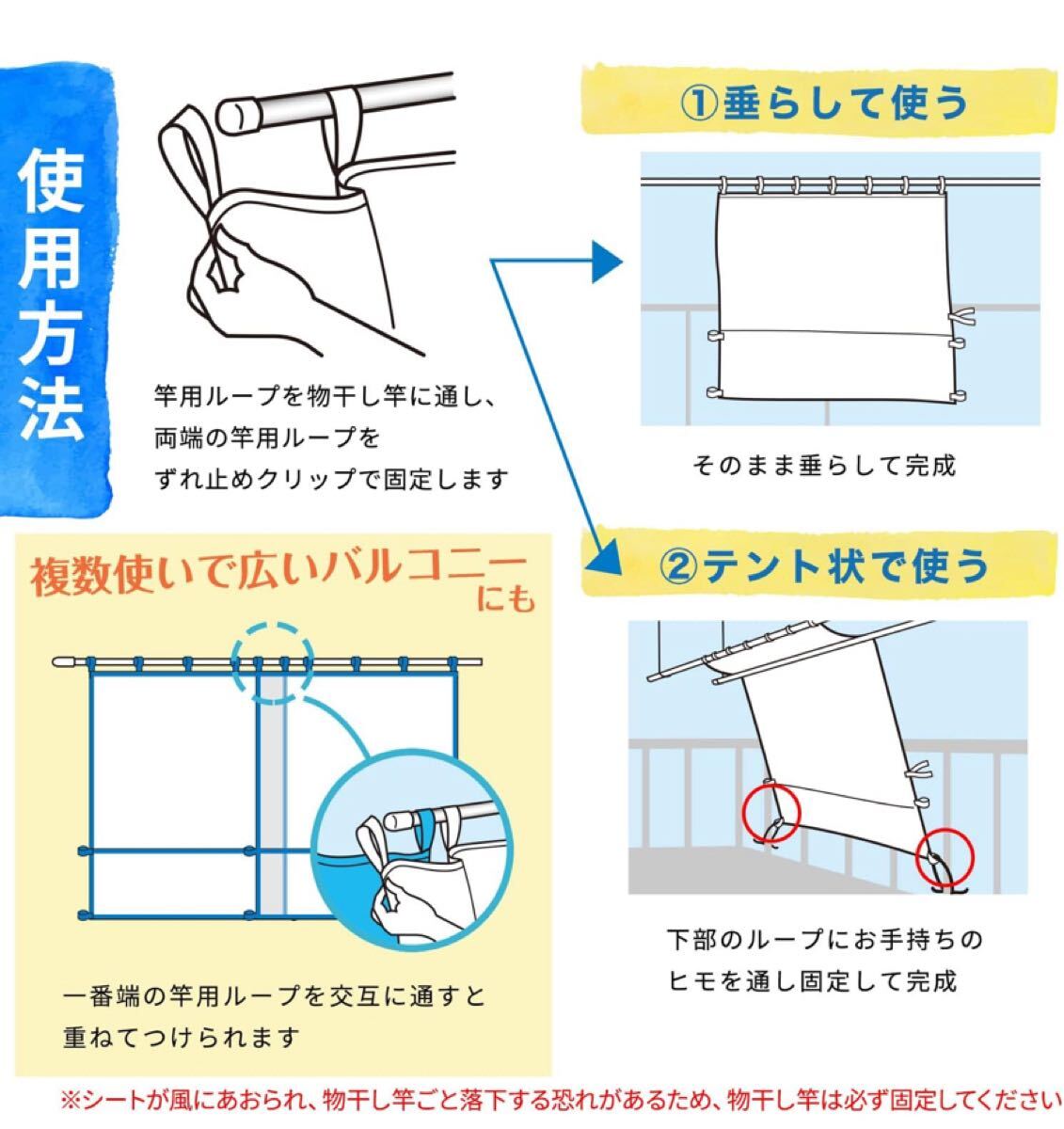 使用方法

竿用ループを物干し竿に通し、
両端の竿用ループを
ずれ止めクリップで固定します

①垂らして使う

そのまま垂らして完成

②テント状で使う

下部のループにお手持ちの
ヒモを通し固定して完成

複数使いで広いバルコニーにも

一番端の竿用ループを交互に通すと
重ねてつけられます

※シートが風にあおられ、物干し竿ごと落下する恐れがあるため、物干し竿は必ず固定してください