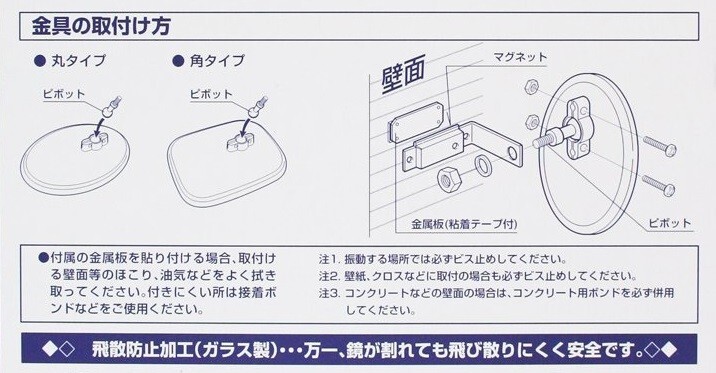 金具の取付け方

● 丸タイプ

ピボット

● 角タイプ

ピボット

壁面

マグネット

金属板(粘着テープ付)

ピボット

●付属の金属板を貼り付ける場合、取付ける壁面等のほこり、油気などをよく拭き取ってください。付きにくい所は接着ボンドなどをご使用ください。

注1. 振動する場所では必ずビス止めしてください。
注2. 壁紙、クロスなどに取付の場合も必ずビス止めしてください。
注3. コンクリートなどの壁面の場合は、コンクリート用ボンドを必ず併用してください。

◆◇ 飛散防止加工(ガラス製)・・・万一、鏡が割れても飛び散りにくく安全です。◇◆