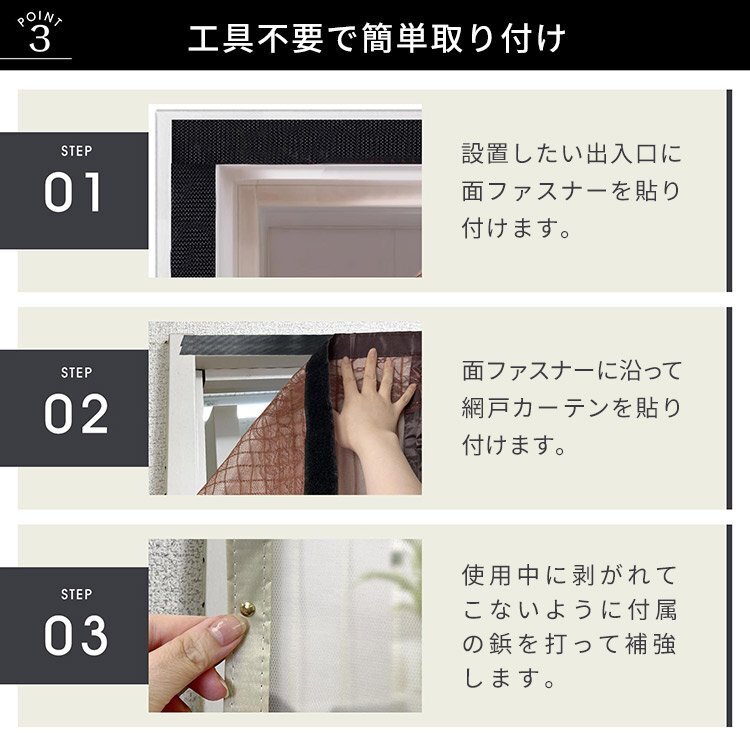 POINT 3

工具不要で簡単取り付け

STEP
01

設置したい出入口に面ファスナーを貼り付けます。

STEP
02

面ファスナーに沿って網戸カーテンを貼り付けます。

STEP
03

使用中に剥がれてこないように付属の鋲を打って補強します。