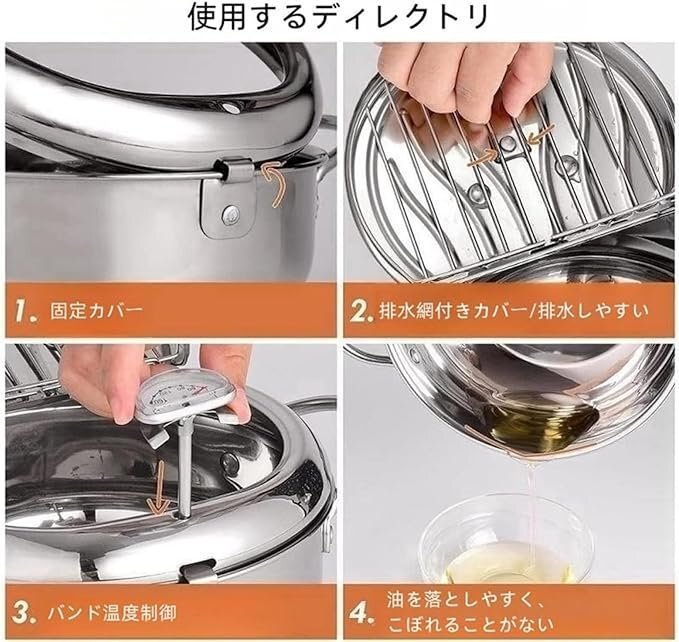 使用するディレクトリ

1. 固定カバー

2. 排水網付きカバー/排水しやすい

3. バンド温度制御

4. 油を落としやすく、こぼれることがない