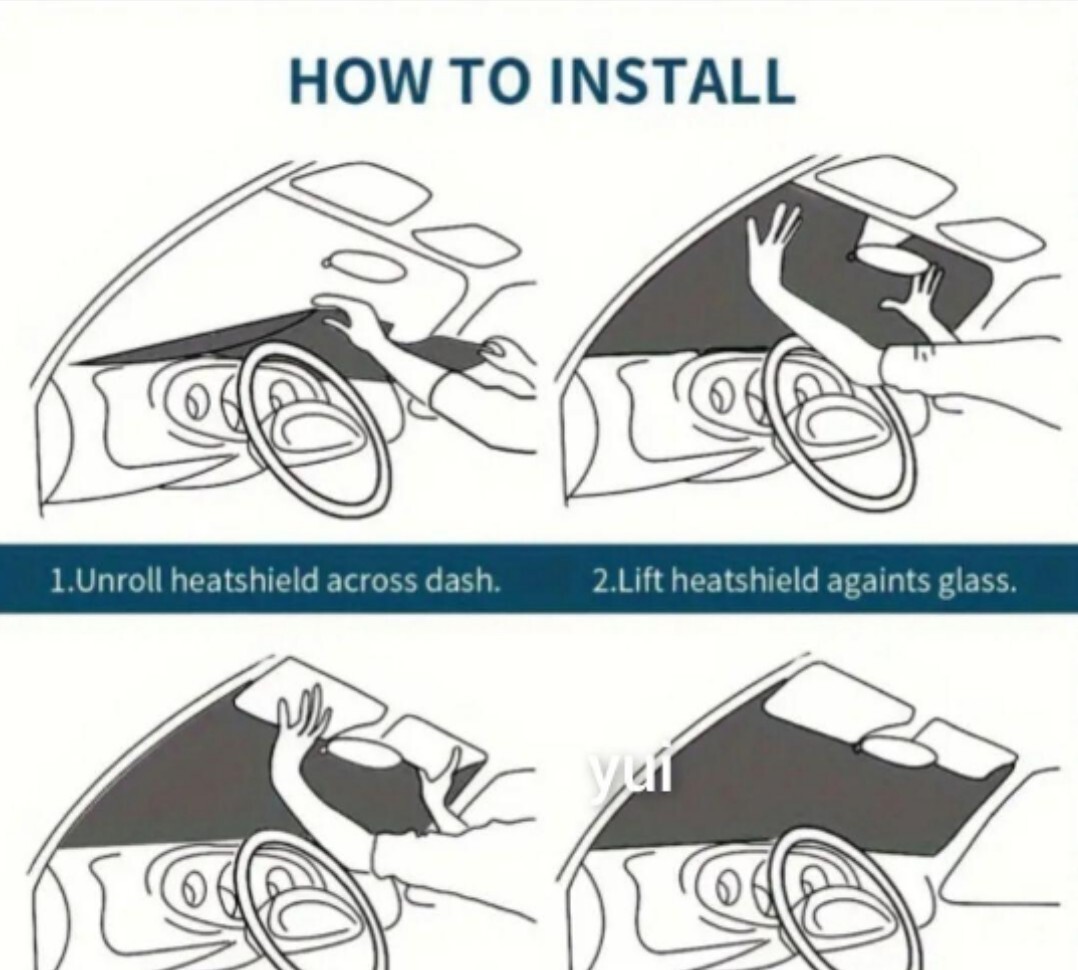 HOW TO INSTALL

1.Unroll heatshield across dash.

2.Lift heatshield againts glass.

yui