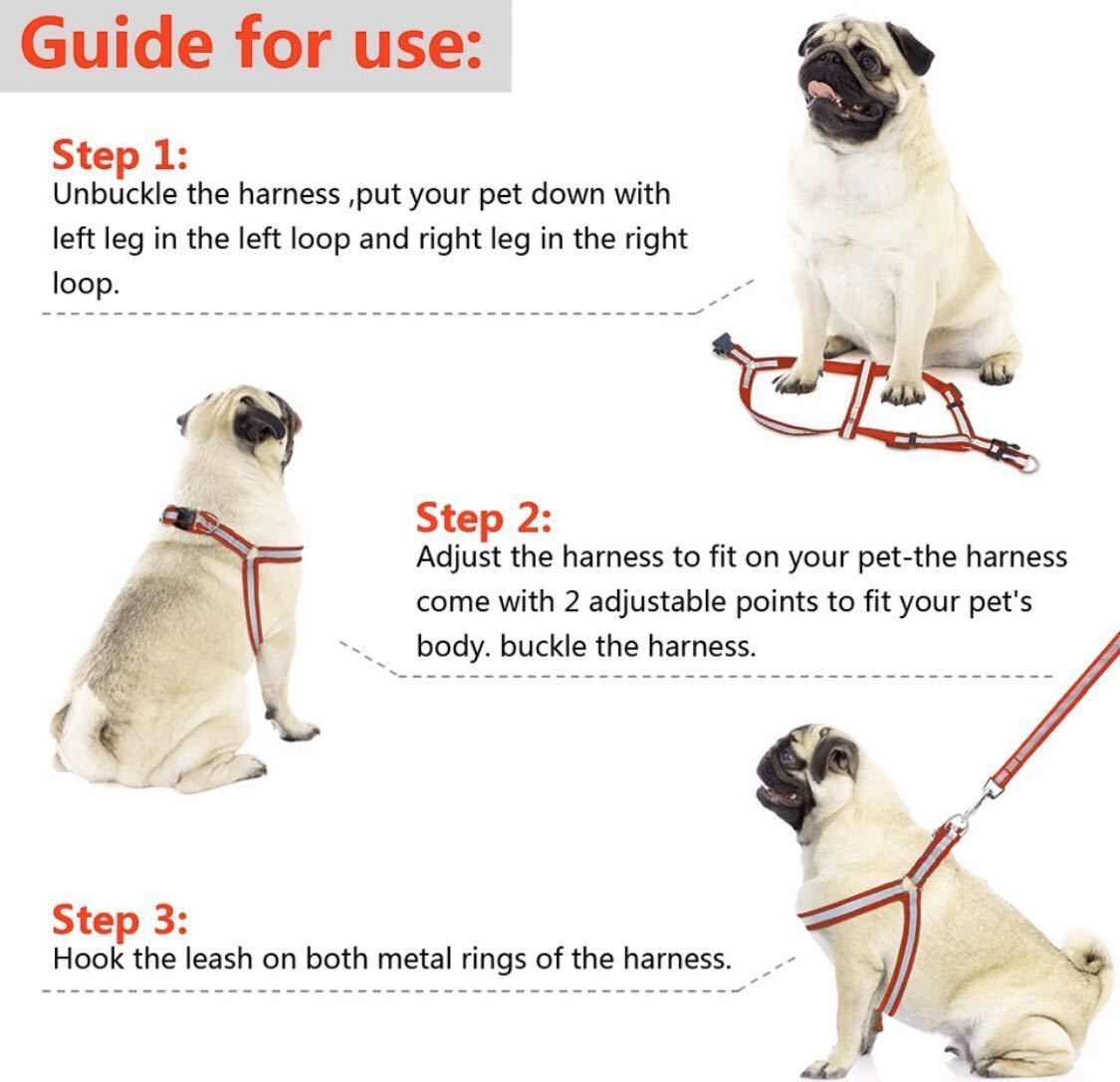 Guide for use:

Step 1:
Unbuckle the harness ,put your pet down with left leg in the left loop and right leg in the right loop.

Step 2:
Adjust the harness to fit on your pet-the harness come with 2 adjustable points to fit your pet's body. buckle the harness.

Step 3:
Hook the leash on both metal rings of the harness.