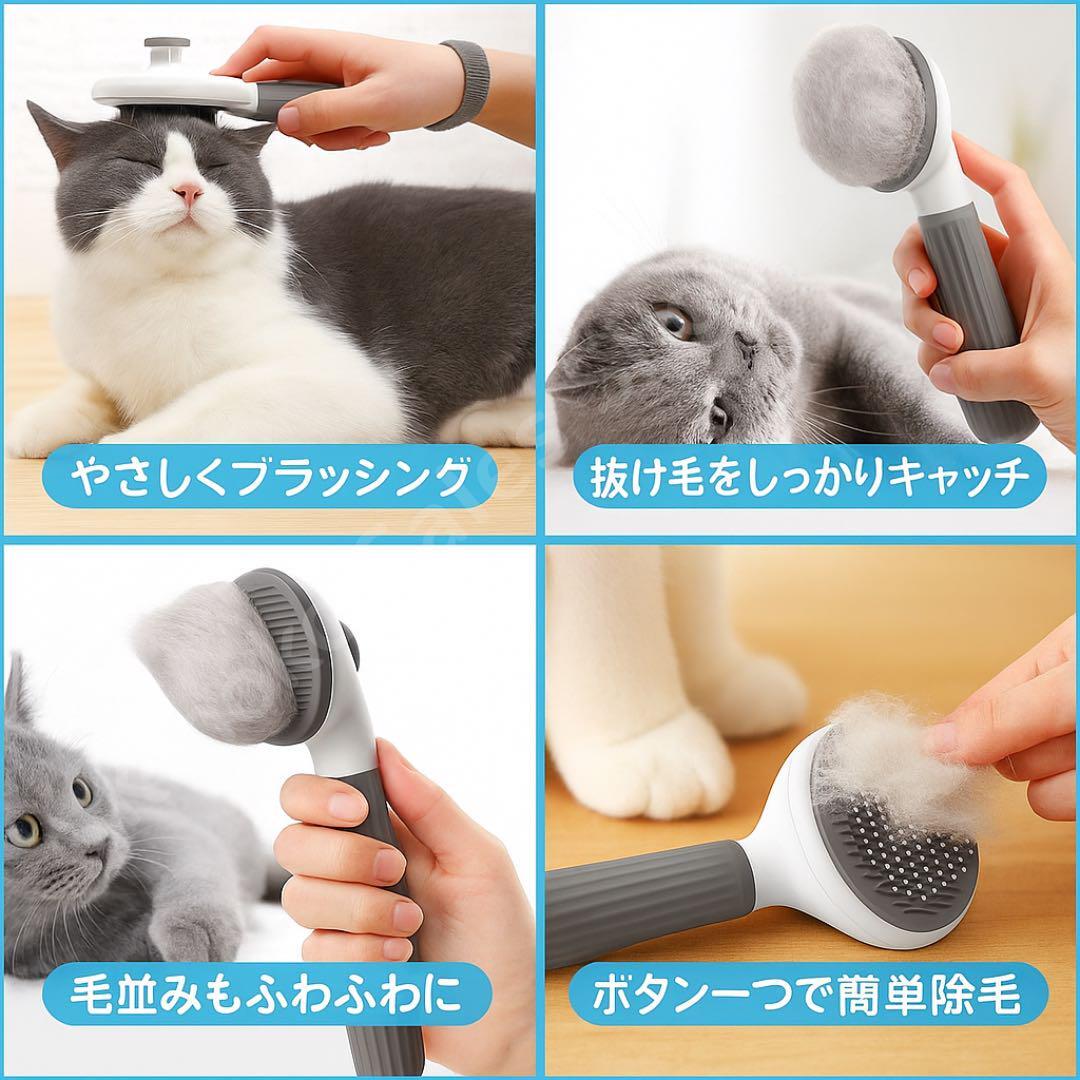 やさしくブラッシング

抜け毛をしっかりキャッチ

毛並みもふわふわに

ボタン一つで簡単除毛