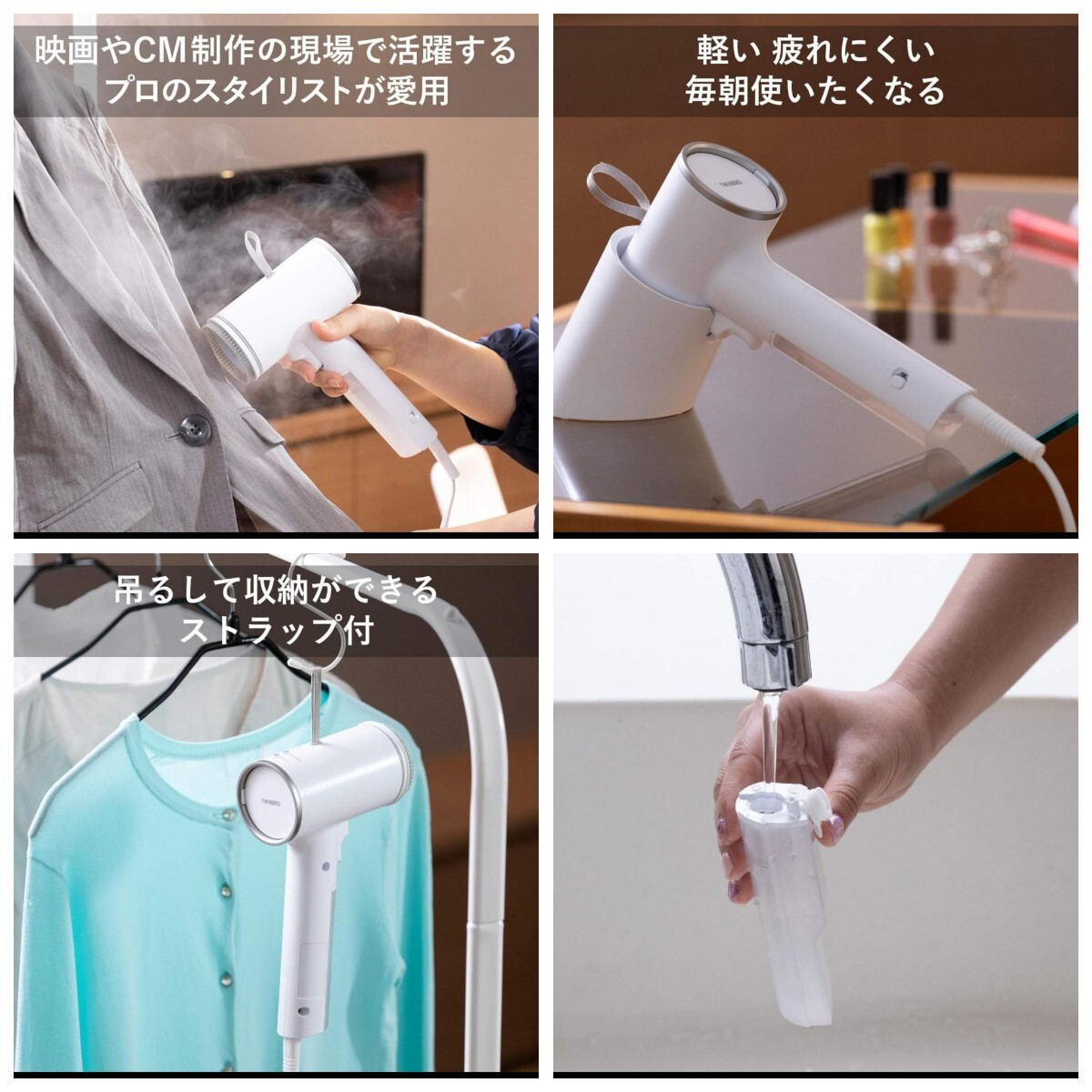 映画やCM制作の現場で活躍する
プロのスタイリストが愛用

軽い 疲れにくい
毎朝使いたくなる

TWINBIRD

吊るして収納ができる
ストラップ付

TWINBIRD