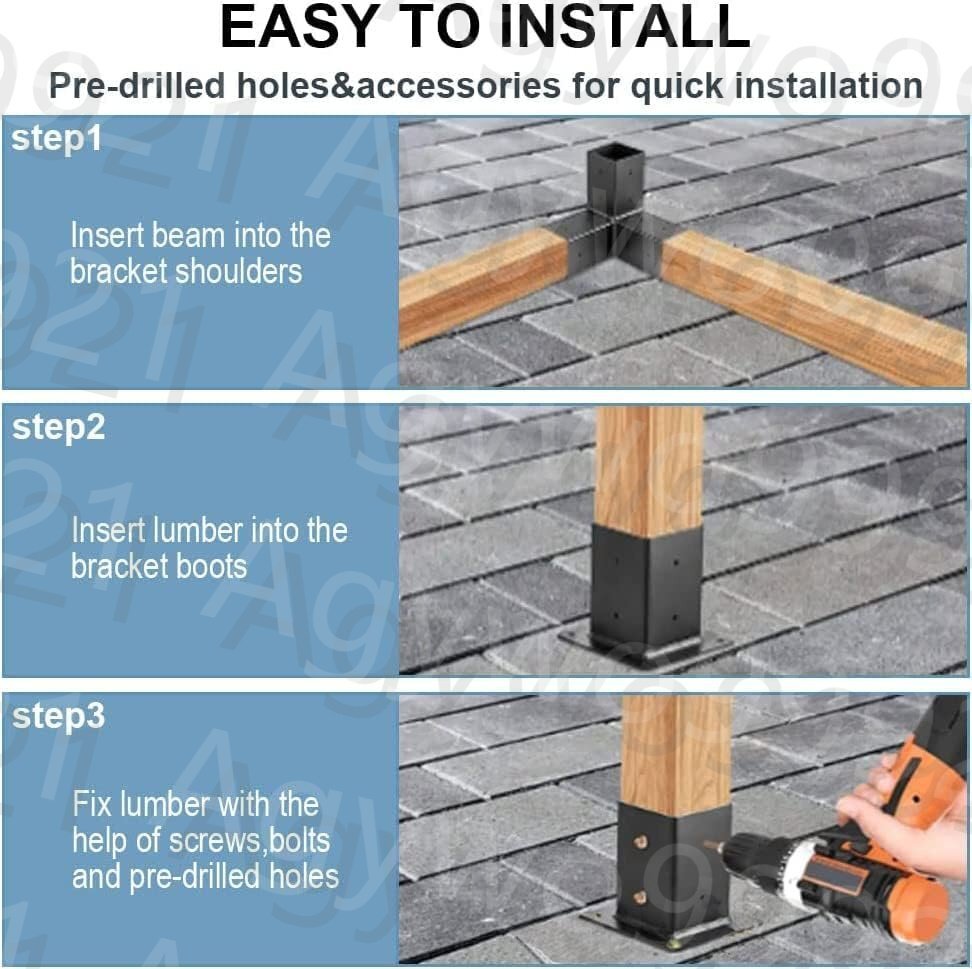 EASY TO INSTALL

Pre-drilled holes&accessories for quick installation

step1

Insert beam into the bracket shoulders

step2

Insert lumber into the bracket boots

step3

Fix lumber with the help of screws,bolts and pre-drilled holes