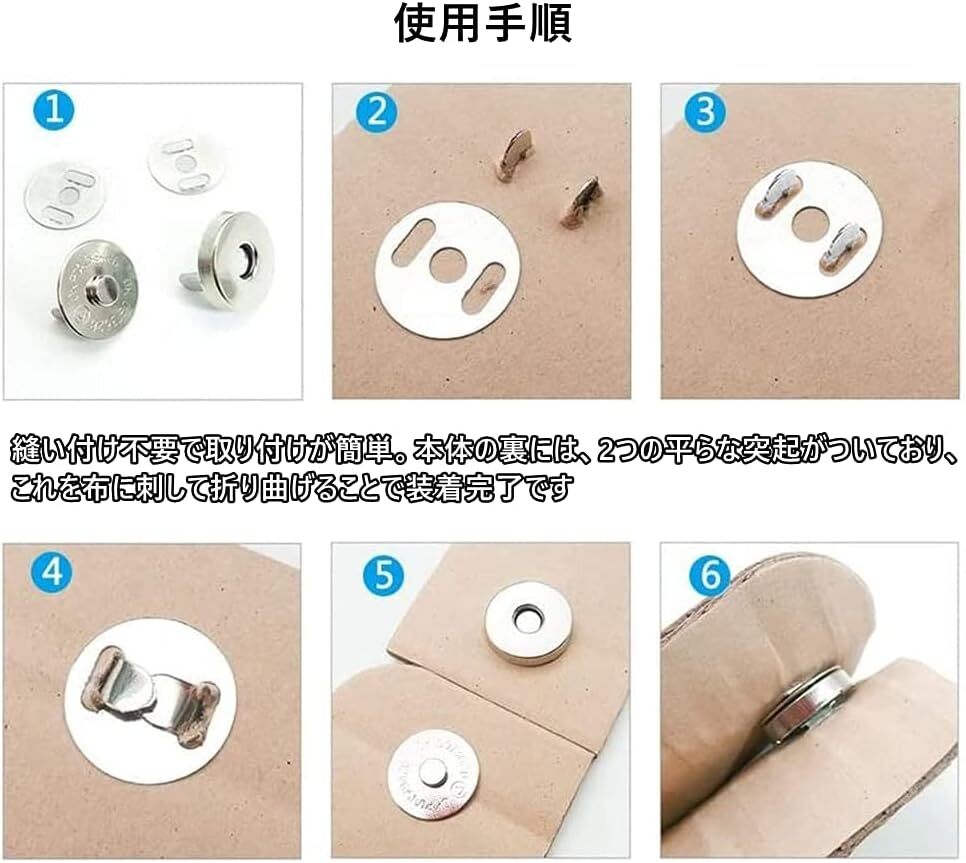 使用手順

1

2

3

縫い付け不要で取り付けが簡単。本体の裏には、2つの平らな突起がついており、これを布に刺して折り曲げることで装着完了です

4

5

6