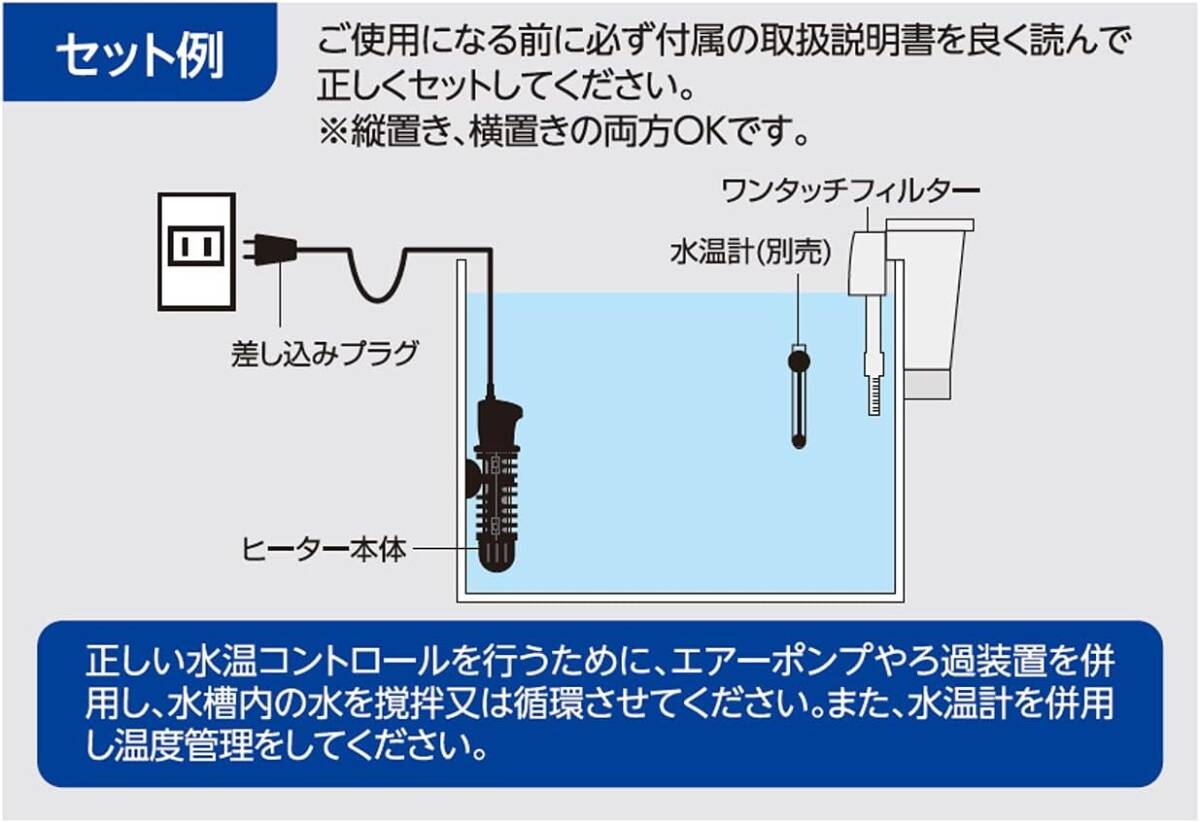 セット例

ご使用になる前に必ず付属の取扱説明書を良く読んで正しくセットしてください。
※縦置き、横置きの両方OKです。

ワンタッチフィルター

水温計(別売)

差し込みプラグ

ヒーター本体

正しい水温コントロールを行うために、エアーポンプやろ過装置を併用し、水槽内の水を撹拌又は循環させてください。また、水温計を併用し温度管理をしてください。