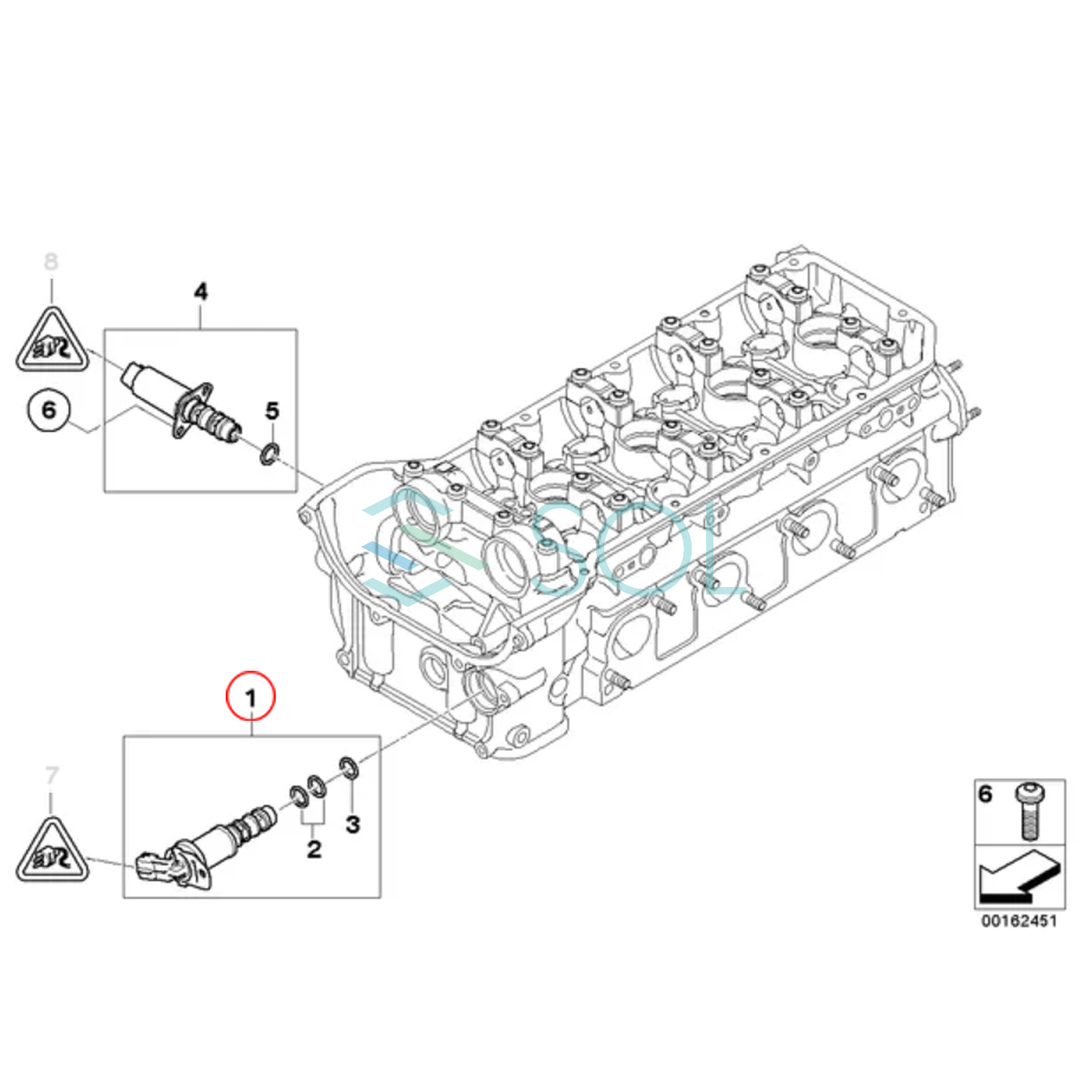 8
4
6
5
SOL
1
7
2
3
6
00162451