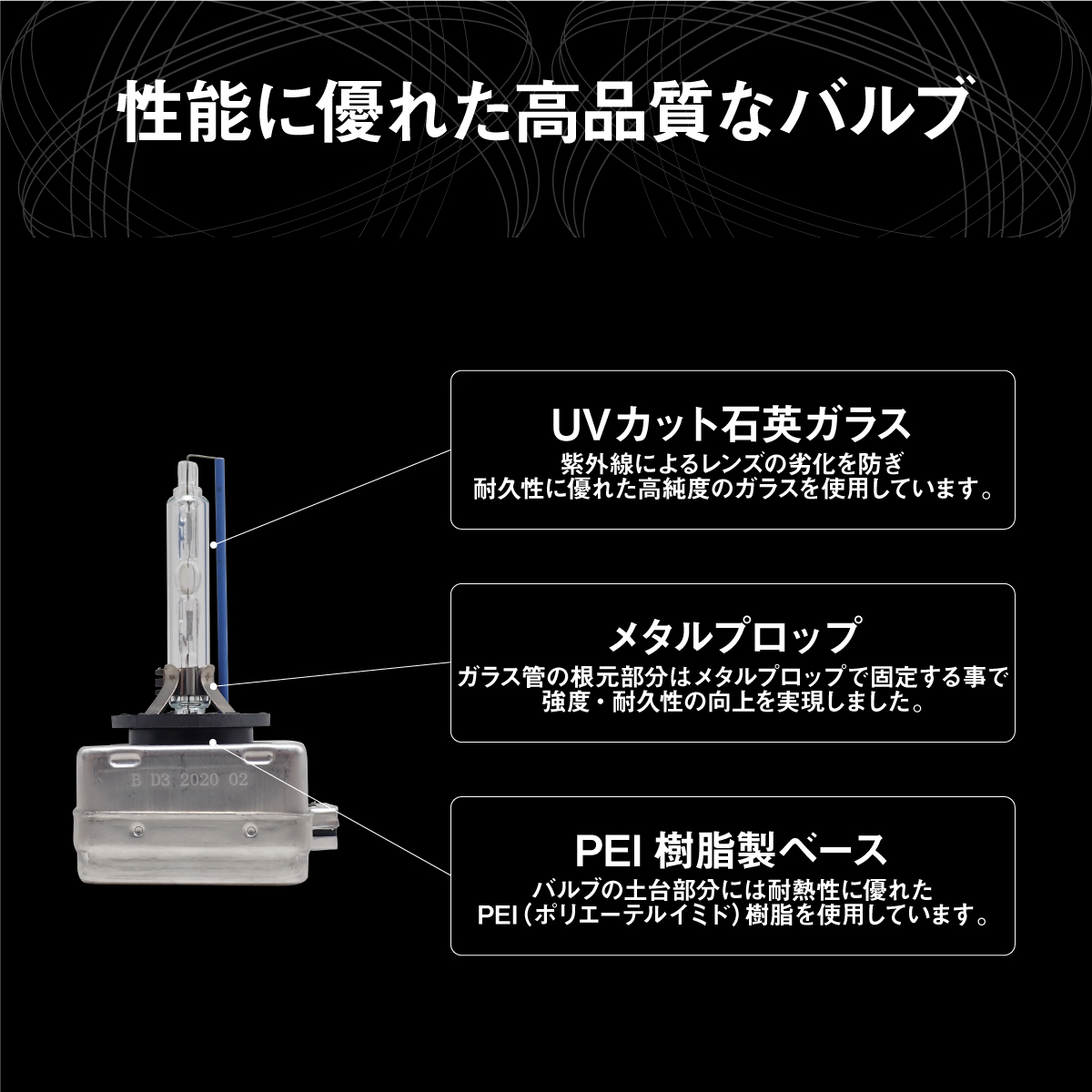 性能に優れた高品質なバルブ

UVカット石英ガラス
紫外線によるレンズの劣化を防ぎ
耐久性に優れた高純度のガラスを使用しています。

メタルプロップ
ガラス管の根元部分はメタルプロップで固定する事で
強度・耐久性の向上を実現しました。

PEI 樹脂製ベース
バルブの土台部分には耐熱性に優れた
PEI（ポリエーテルイミド）樹脂を使用しています。

B D3 2020 02