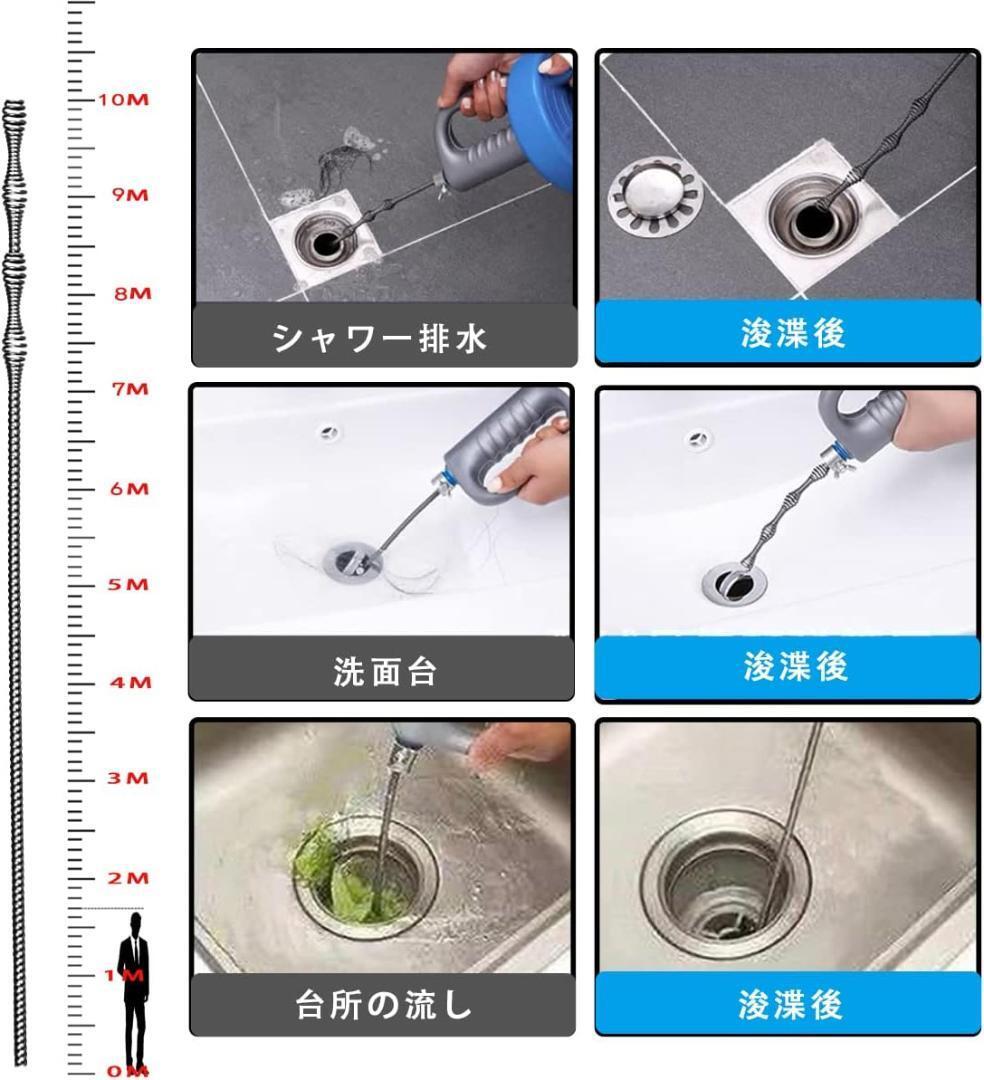 10M
9M
8M
7M
6M
5M
4M
3M
2M
1M
0M

シャワー排水

浚渫後

洗面台

浚渫後

台所の流し

浚渫後