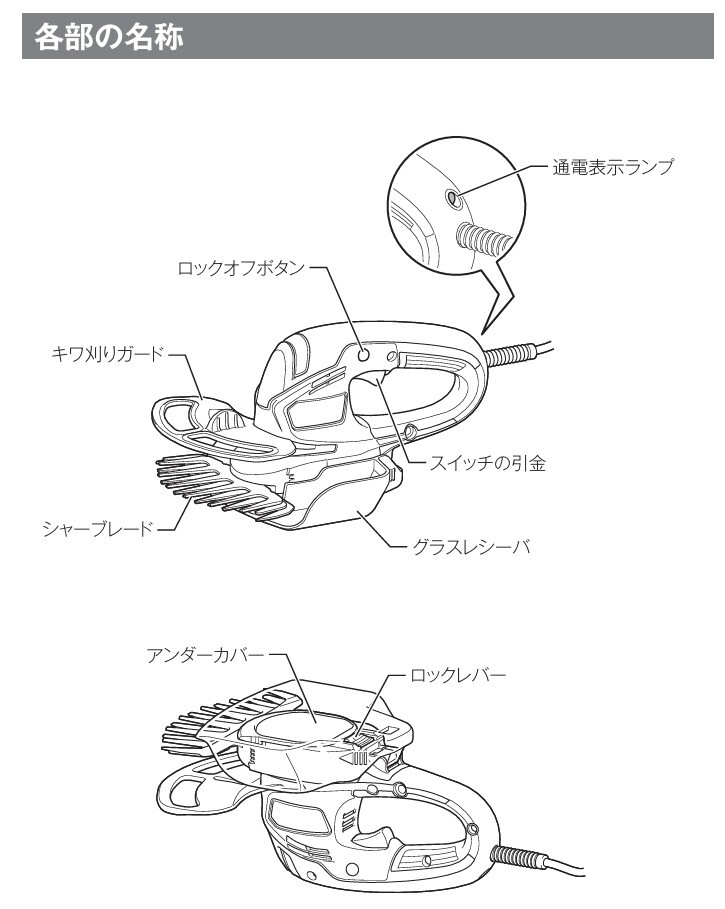 各部の名称

通電表示ランプ

ロックオフボタン

キワ刈りガード

スイッチの引金

シャーブレード

グラスレシーバ

アンダーカバー

ロックレバー