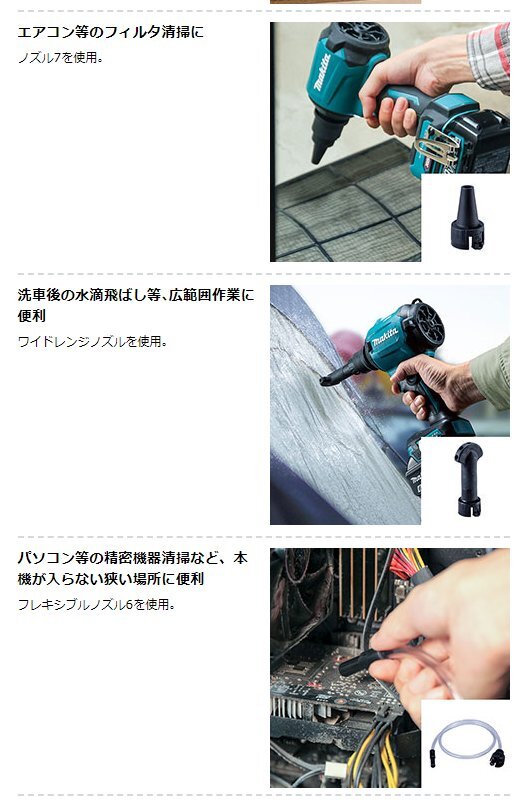 エアコン等のフィルタ清掃に
ノズル7を使用。

makita

洗車後の水滴飛ばし等、広範囲作業に便利
ワイドレンジノズルを使用。

makita

パソコン等の精密機器清掃など、本機が入らない狭い場所に便利
フレキシブルノズル6を使用。