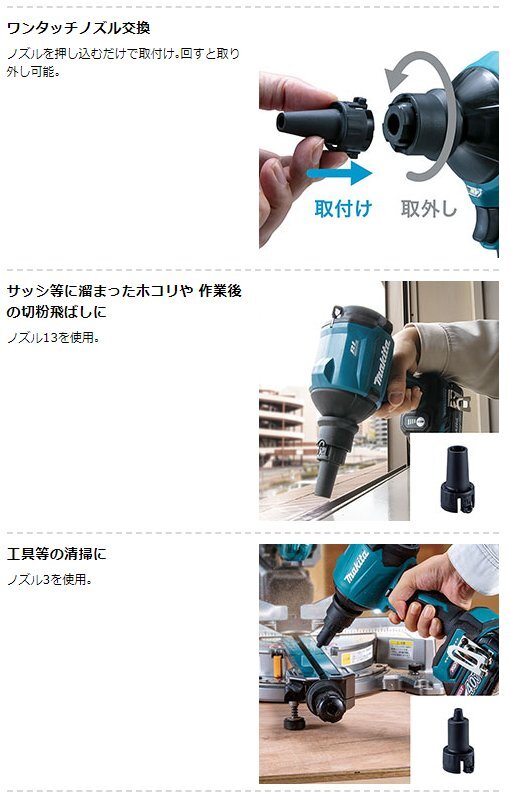 ワンタッチノズル交換

ノズルを押し込むだけで取付け。回すと取り外し可能。

取付け 取外し

サッシ等に溜まったホコリや 作業後の切粉飛ばしに

ノズル13を使用。

makita

工具等の清掃に

ノズル3を使用。

makita