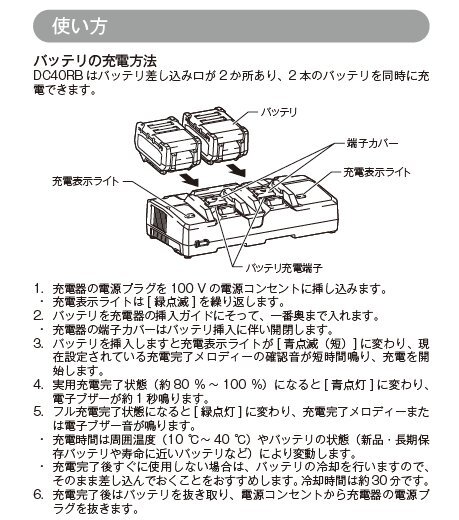 使い方

バッテリの充電方法
DC40RB はバッテリ差し込み口が 2 か所あり、2 本のバッテリを同時に充電できます。

バッテリ
端子カバー
充電表示ライト
充電表示ライト
バッテリ充電端子

1. 充電器の電源プラグを 100 V の電源コンセントに挿し込みます。
・ 充電表示ライトは [ 緑点滅 ] を繰り返します。
2. バッテリを充電器の挿入ガイドにそって、一番奥まで入れます。
・ 充電器の端子カバーはバッテリ挿入に伴い開閉します。
3. バッテリを挿入しますと充電表示ライトが [ 青点滅（短）] に変わり、現在設定されている充電完了メロディーの確認音が短時間鳴り、充電を開始します。
4. 実用充電完了状態（約 80 % ~ 100 %）になると [ 青点灯 ] に変わり、電子ブザーが約 1 秒鳴ります。
5. フル充電完了状態になると [ 緑点灯 ] に変わり、充電完了メロディーまたは電子ブザー音が鳴ります。
・ 充電時間は周囲温度（10 ℃~ 40 ℃）やバッテリの状態（新品・長期保存バッテリや寿命に近いバッテリなど）により変動します。
・ 充電完了後すぐに使用しない場合は、バッテリの冷却を行いますので、そのまま差し込んでおくことをおすすめします。冷却時間は約 30 分です。
6. 充電完了後はバッテリを抜き取り、電源コンセントから充電器の電源プラグを抜きます。