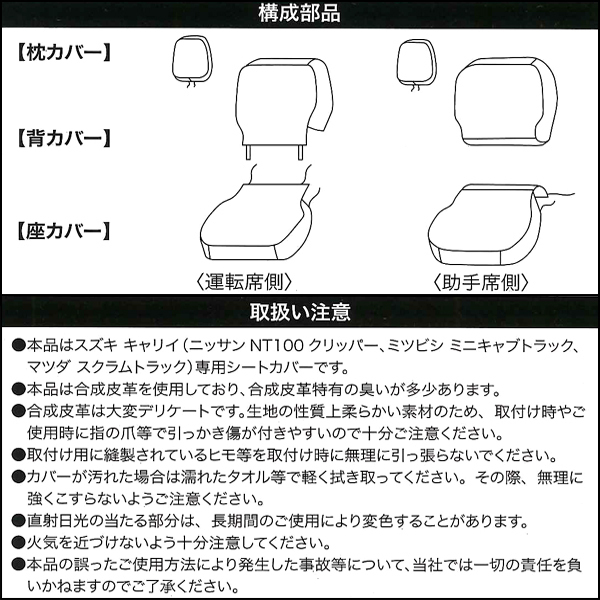 構成部品

【枕カバー】

【背カバー】

【座カバー】

〈運転席側〉

〈助手席側〉

取扱い注意

●本品はスズキ キャリイ（ニッサン NT100 クリッパー、ミツビシ ミニキャブトラック、マツダ スクラムトラック）専用シートカバーです。
●本品は合成皮革を使用しており、合成皮革特有の臭いが多少あります。
●合成皮革は大変デリケートです。生地の性質上柔らかい素材のため、取付け時やご使用時に指の爪等で引っかき傷が付きやすいので十分ご注意ください。
●取付け用に縫製されているヒモ等を取付け時に無理に引っ張らないでください。
●カバーが汚れた場合は濡れたタオル等で軽く拭き取ってください。その際、無理に強くこすらないようご注意ください。
●直射日光の当たる部分は、長期間のご使用により変色することがあります。
●火気を近づけないよう十分注意してください。
●本品の誤ったご使用方法により発生した事故等について、当社では一切の責任を負いかねますのでご了承ください。