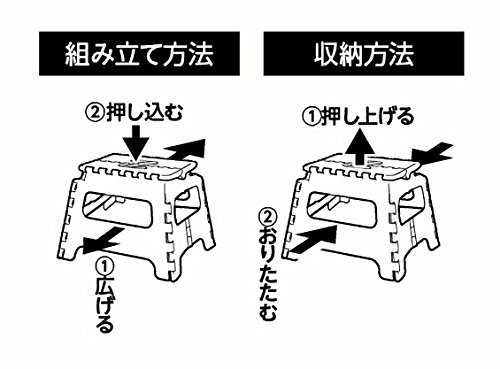 組み立て方法

②押し込む

①広げる

収納方法

①押し上げる

②おりたたむ