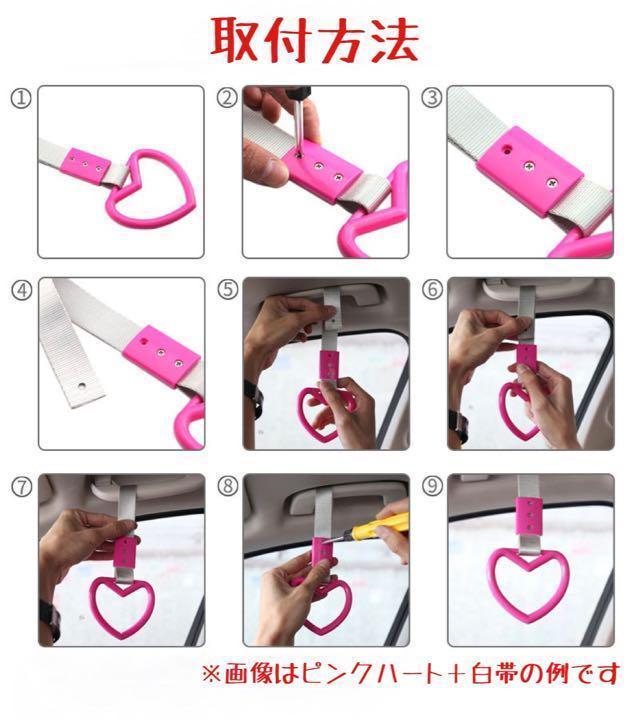 取付方法

①

②

③

④

⑤

⑥

⑦

⑧

⑨

※画像はピンクハート＋白帯の例です