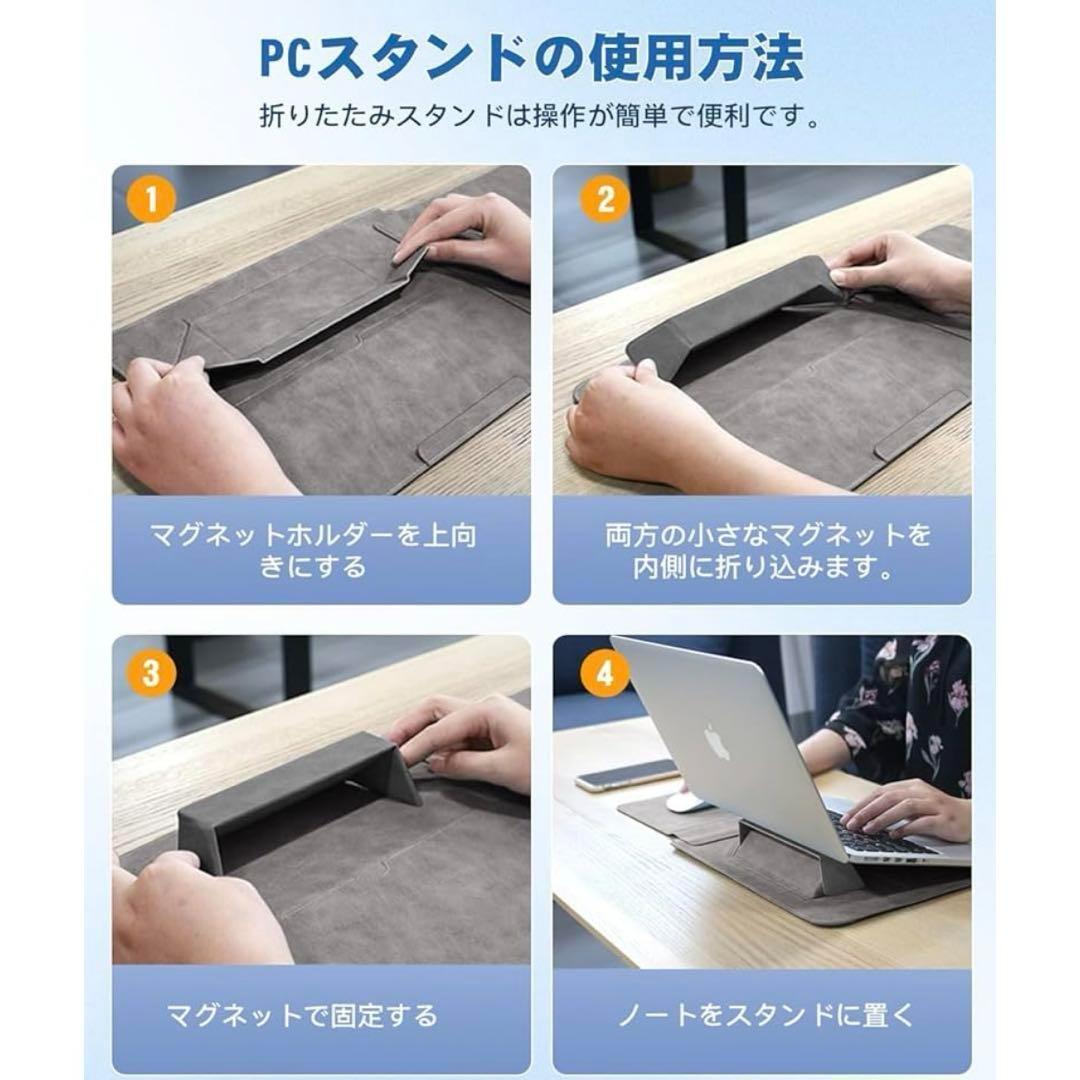 PCスタンドの使用方法

折りたたみスタンドは操作が簡単で便利です。

1

マグネットホルダーを上向きにする

2

両方の小さなマグネットを内側に折り込みます。

3

マグネットで固定する

4

ノートをスタンドに置く