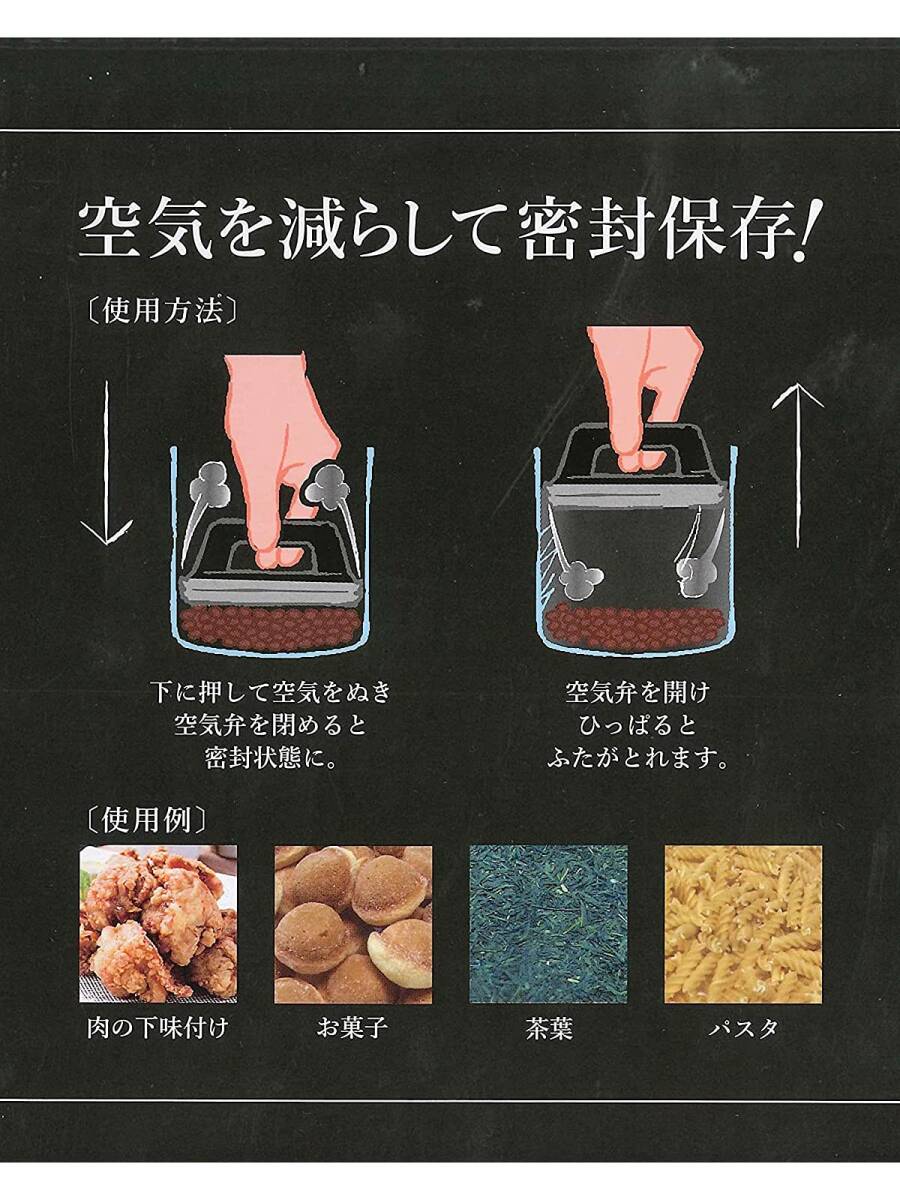 空気を減らして密封保存!

〔使用方法〕

下に押して空気をぬき
空気弁を閉めると
密封状態に。

空気弁を開け
ひっぱると
ふたがとれます。

〔使用例〕

肉の下味付け

お菓子

茶葉

パスタ