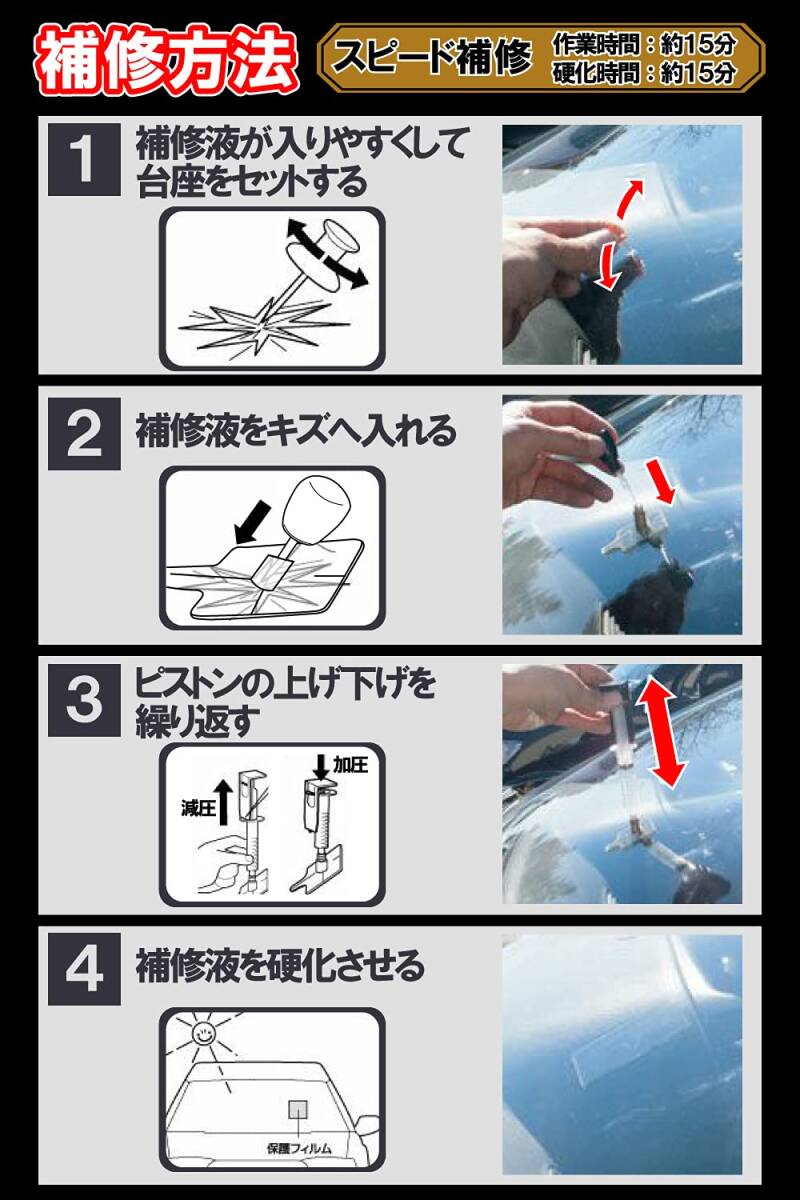 補修方法

スピード補修 作業時間：約15分 硬化時間：約15分

1 補修液が入りやすくして台座をセットする

2 補修液をキズへ入れる

3 ピストンの上げ下げを繰り返す

減圧

加圧

4 補修液を硬化させる

保護フィルム