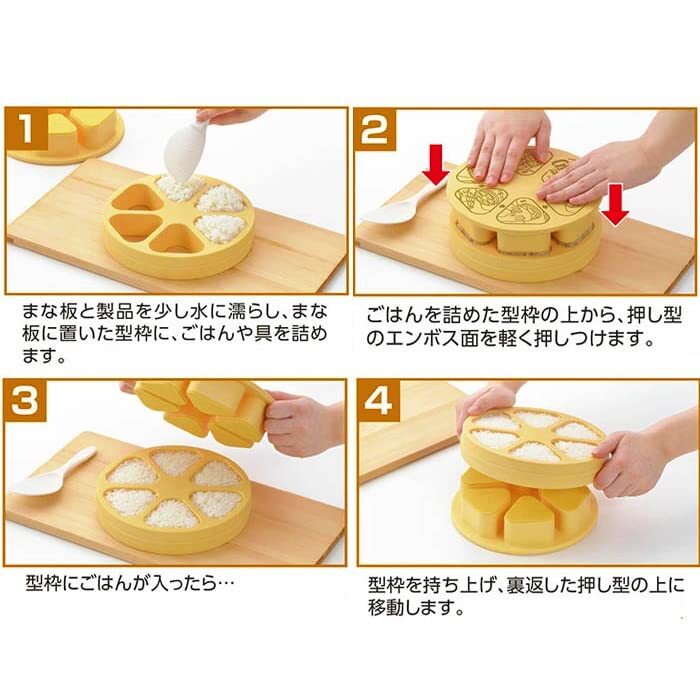 1

まな板と製品を少し水に濡らし、まな板に置いた型枠に、ごはんや具を詰めます。

2

ごはんを詰めた型枠の上から、押し型のエンボス面を軽く押しつけます。

3

型枠にごはんが入ったら…

4

型枠を持ち上げ、裏返した押し型の上に移動します。