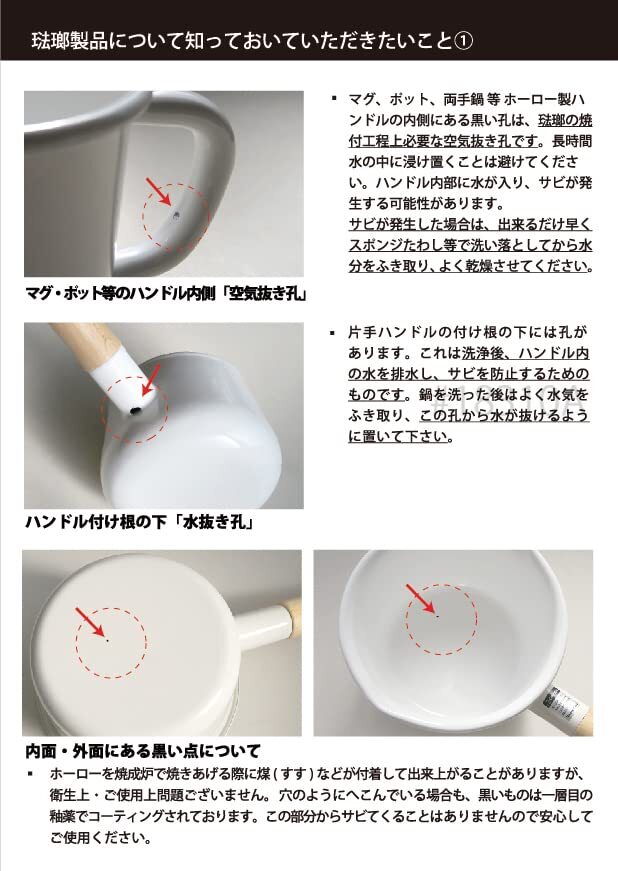 琺瑯製品について知っておいていただきたいこと①

▪ マグ、ポット、両手鍋 等 ホーロー製ハンドルの内側にある黒い孔は、琺瑯の焼付工程上必要な空気抜き孔です。長時間水の中に浸け置くことは避けてください。ハンドル内部に水が入り、サビが発生する可能性があります。
サビが発生した場合は、出来るだけ早くスポンジたわし等で洗い落としてから水分をふき取り、よく乾燥させてください。

マグ・ポット等のハンドル内側「空気抜き孔」

▪ 片手ハンドルの付け根の下には孔があります。これは洗浄後、ハンドル内の水を排水し、サビを防止するためのものです。鍋を洗った後はよく水気をふき取り、この孔から水が抜けるように置いて下さい。

ハンドル付け根の下「水抜き孔」

内面・外面にある黒い点について
▪ ホーローを焼成炉で焼きあげる際に煤（すす）などが付着して出来上がることがありますが、衛生上・ご使用上問題ございません。穴のようにへこんでいる場合も、黒いものは一層目の釉薬でコーティングされております。この部分からサビてくることはありませんので安心してご使用ください。