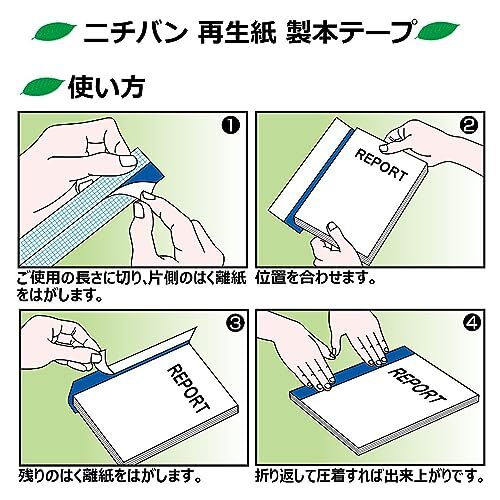 ニチバン 再生紙 製本テープ

使い方

❶

ご使用の長さに切り、片側のはく離紙をはがします。

❷

REPORT

位置を合わせます。

❸

REPORT

残りのはく離紙をはがします。

❹

REPORT

折り返して圧着すれば出来上がりです。