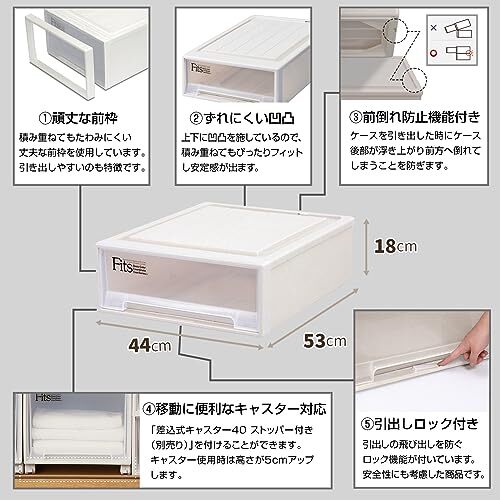 ①頑丈な前枠
積み重ねてもたわみにくい丈夫な前枠を使用しています。引き出しやすいのも特徴です。

Fits

②ずれにくい凹凸
上下に凹凸を施しているので、積み重ねてもぴったりフィットし安定感が出ます。

×
○

③前倒れ防止機能付き
ケースを引き出した時にケース後部が浮き上がり前方へ倒れてしまうことを防ぎます。

Fits

18cm

44cm

53cm

Fits

④移動に便利なキャスター対応
「差込式キャスター40 ストッパー付き(別売り)」を付けることができます。キャスター使用時は高さが5cmアップします。

⑤引出しロック付き
引出しの飛び出しを防ぐロック機能が付いています。安全性にも考慮した商品です。