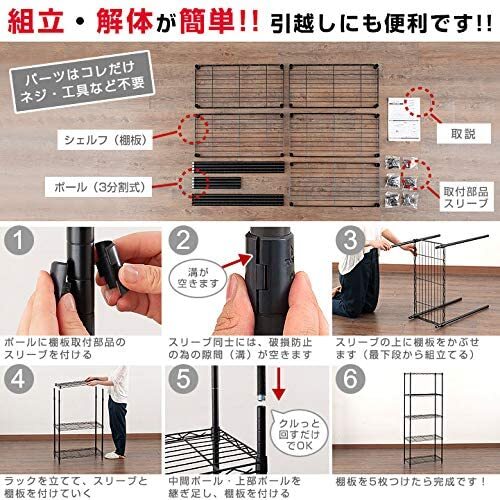 組立・解体が簡単!! 引越しにも便利です!!

パーツはコレだけ
ネジ・工具など不要

シェルフ（棚板）

ポール（3分割式）

取説

取付部品
スリーブ

1

ポールに棚板取付部品のスリーブを付ける

2

溝が空きます

スリーブ同士には、破損防止の為の隙間（溝）が空きます

3

スリーブの上に棚板をかぶせます（最下段から組立てる）

4

ラックを立てて、スリーブと棚板を付けていく

5

クルっと回すだけでOK

中間ポール・上部ポールを継ぎ足し、棚板を付ける

6

棚板を5枚つけたら完成です！