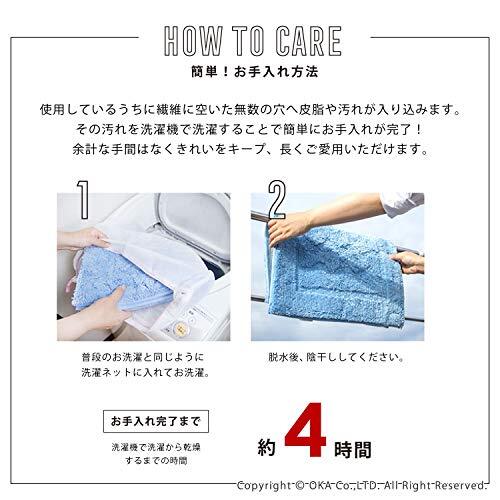 HOW TO CARE

簡単！お手入れ方法

使用しているうちに繊維に空いた無数の穴へ皮脂や汚れが入り込みます。
その汚れを洗濯機で洗濯することで簡単にお手入れが完了！
余計な手間はなくきれいをキープ、長くご愛用いただけます。

1

普段のお洗濯と同じように
洗濯ネットに入れてお洗濯。

2

脱水後、陰干ししてください。

お手入れ完了まで

洗濯機で洗濯から乾燥
するまでの時間

約 4 時間

Copyright © OKA Co.,LTD. All Right Reserved.