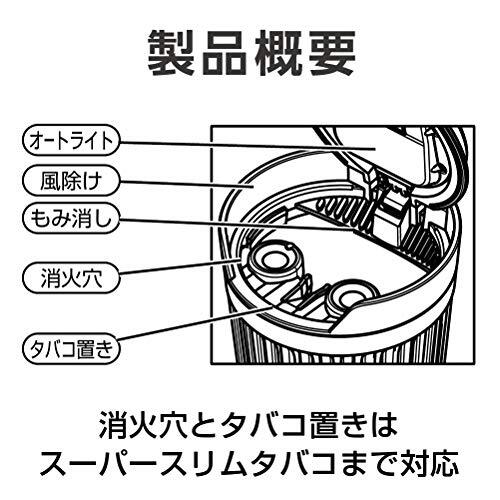 製品概要

オートライト

風除け

もみ消し

消火穴

タバコ置き

消火穴とタバコ置きは
スーパースリムタバコまで対応