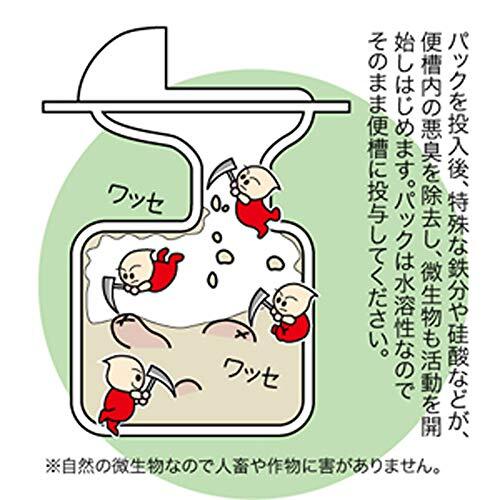 パックを投入後、特殊な鉄分や硅酸などが、便槽内の悪臭を除去し、微生物も活動を開始しはじめます。パックは水溶性なのでそのまま便槽に投与してください。

ワッセ

ワッセ

※自然の微生物なので人畜や作物に害がありません。