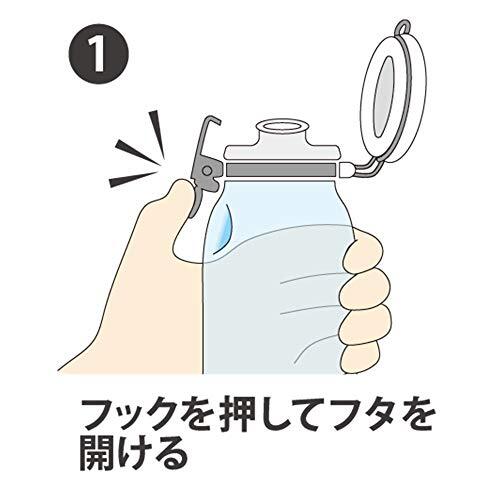 1

フックを押してフタを開ける