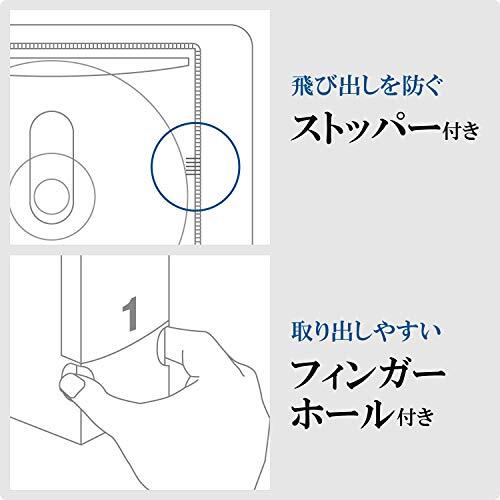 飛び出しを防ぐ
ストッパー付き

1

取り出しやすい
フィンガーホール付き