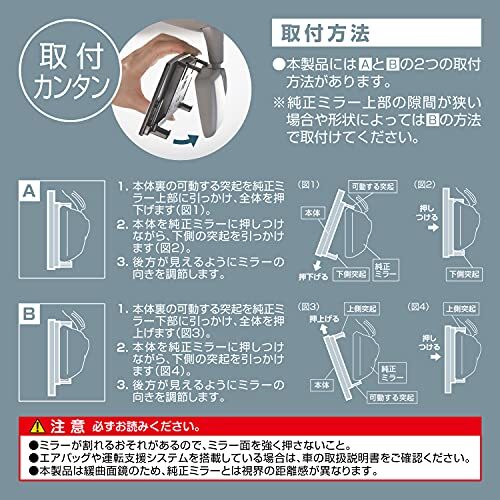 取付
カンタン

取付方法

●本製品にはAとBの2つの取付方法があります。
※純正ミラー上部の隙間が狭い場合や形状によってはBの方法で取付けてください。

A

1. 本体裏の可動する突起を純正ミラー上部に引っかけ、全体を押下げます(図1)。
2. 本体を純正ミラーに押しつけながら、下側の突起を引っかけます(図2)。
3. 後方が見えるようにミラーの向きを調節します。

(図1)
可動する突起
本体
押下げる
下側突起
純正ミラー

(図2)
押しつける
下側突起

B

1. 本体裏の可動する突起を純正ミラー下部に引っかけ、全体を押上げます(図3)。
2. 本体を純正ミラーに押しつけながら、下側の突起を引っかけます(図4)。
3. 後方が見えるようにミラーの向きを調節します。

(図3)
上側突起
押上げる
純正ミラー
本体
可動する突起

(図4)
上側突起
押しつける

注意 必ずお読みください。
●ミラーが割れるおそれがあるので、ミラー面を強く押さないこと。
●エアバッグや運転支援システムを搭載している場合は、車の取扱説明書をご確認ください。
●本製品は緩曲面鏡のため、純正ミラーとは視界の距離感が異なります。