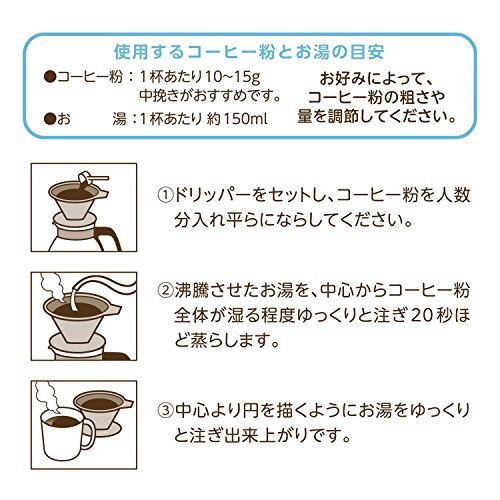 使用するコーヒー粉とお湯の目安

●コーヒー粉：1杯あたり10~15g
中挽きがおすすめです。
●お　湯：1杯あたり 約150ml

お好みによって、コーヒー粉の粗さや量を調節してください。

①ドリッパーをセットし、コーヒー粉を人数分入れ平らにならしてください。

②沸騰させたお湯を、中心からコーヒー粉全体が湿る程度ゆっくりと注ぎ20秒ほど蒸らします。

③中心より円を描くようにお湯をゆっくりと注ぎ出来上がりです。