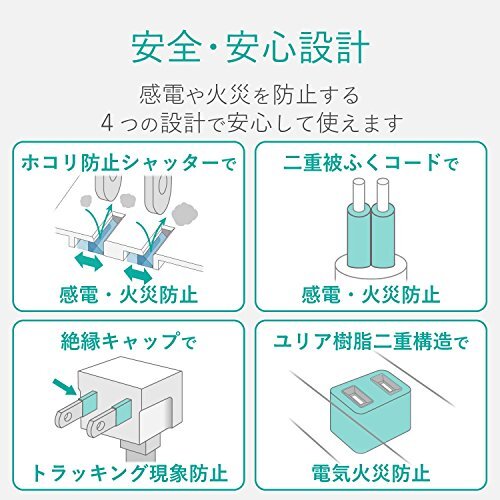 安全・安心設計

感電や火災を防止する
4つの設計で安心して使えます

ホコリ防止シャッターで

感電・火災防止

二重被ふくコードで

感電・火災防止

絶縁キャップで

トラッキング現象防止

ユリア樹脂二重構造で

電気火災防止