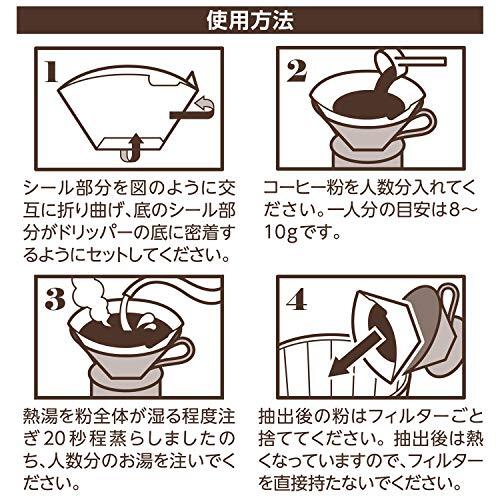 使用方法

1

シール部分を図のように交互に折り曲げ、底のシール部分がドリッパーの底に密着するようにセットしてください。

2

コーヒー粉を人数分入れてください。一人分の目安は8～10gです。

3

熱湯を粉全体が湿る程度注ぎ20秒程蒸らしましたのち、人数分のお湯を注いでください。

4

抽出後の粉はフィルターごと捨ててください。抽出後は熱くなっていますので、フィルターを直接持たないでください。