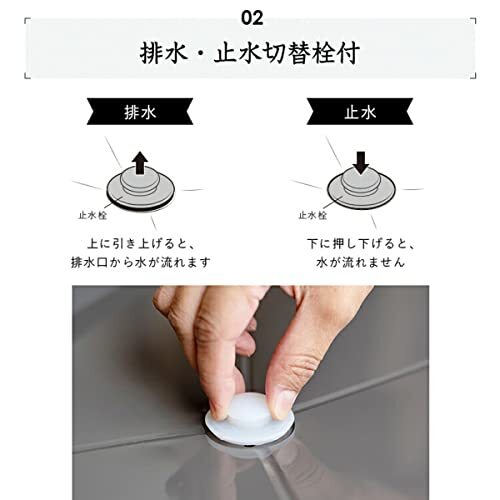 02

排水・止水切替栓付

排水

止水栓

上に引き上げると、
排水口から水が流れます

止水

止水栓

下に押し下げると、
水が流れません