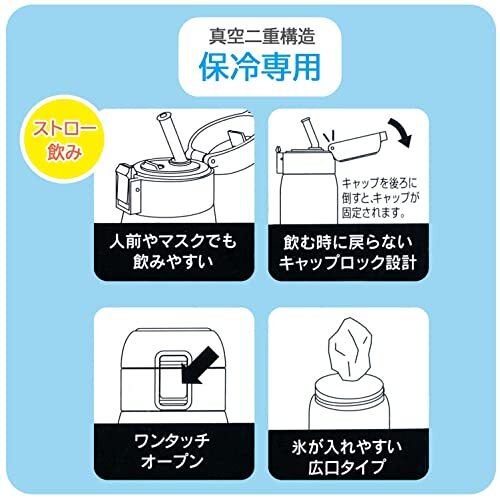 真空二重構造
保冷専用

ストロー飲み

人前やマスクでも飲みやすい

キャップを後ろに倒すと、キャップが固定されます。

飲む時に戻らないキャップロック設計

ワンタッチオープン

氷が入れやすい広口タイプ