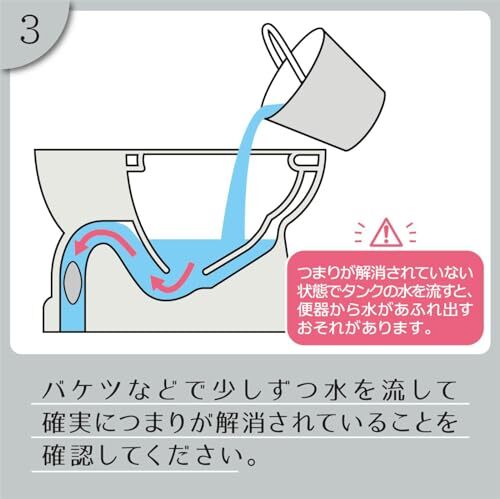 3

つまりが解消されていない状態でタンクの水を流すと、便器から水があふれ出すおそれがあります。

バケツなどで少しずつ水を流して確実につまりが解消されていることを確認してください。