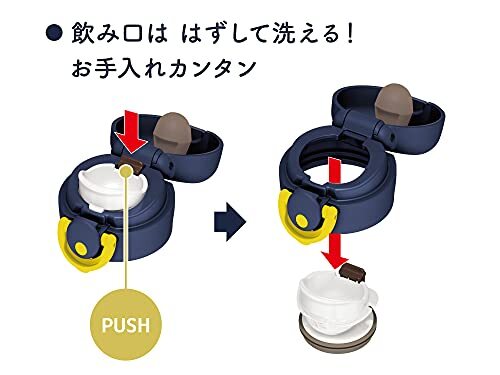 ● 飲み口は はずして洗える！
お手入れカンタン

PUSH